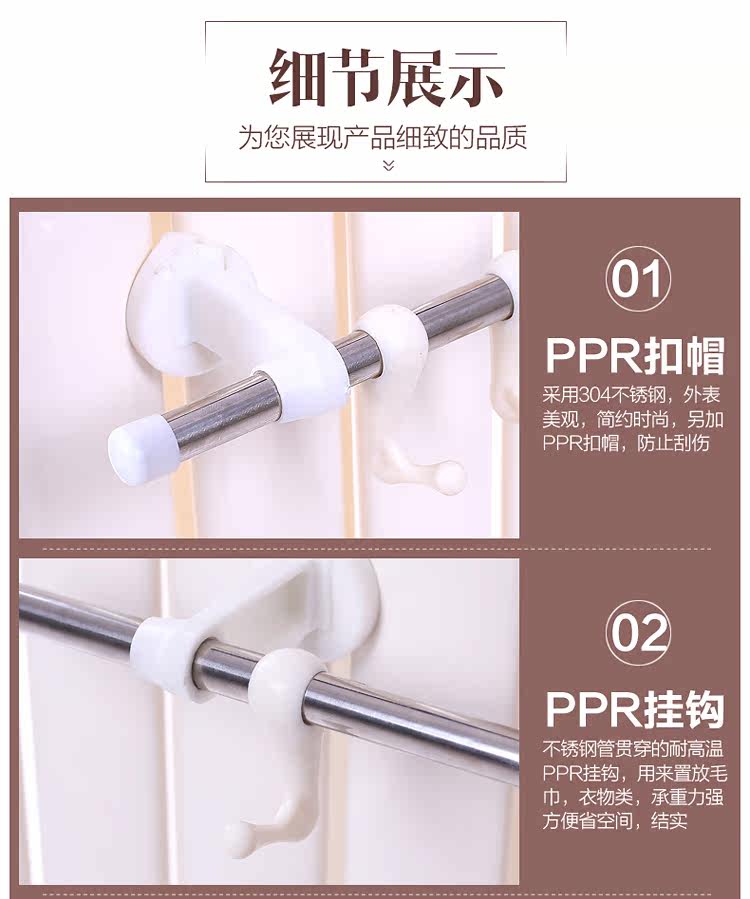 细节展示

为您展现产品细致的品质

01

PPR扣帽

采用304不锈钢，外表美观，简约时尚，另加PPR扣帽，防止刮伤

02

PPR挂钩

不锈钢管贯穿的耐高温PPR挂钩，用来置放毛巾，衣物类，承重力强方便省空间，结实