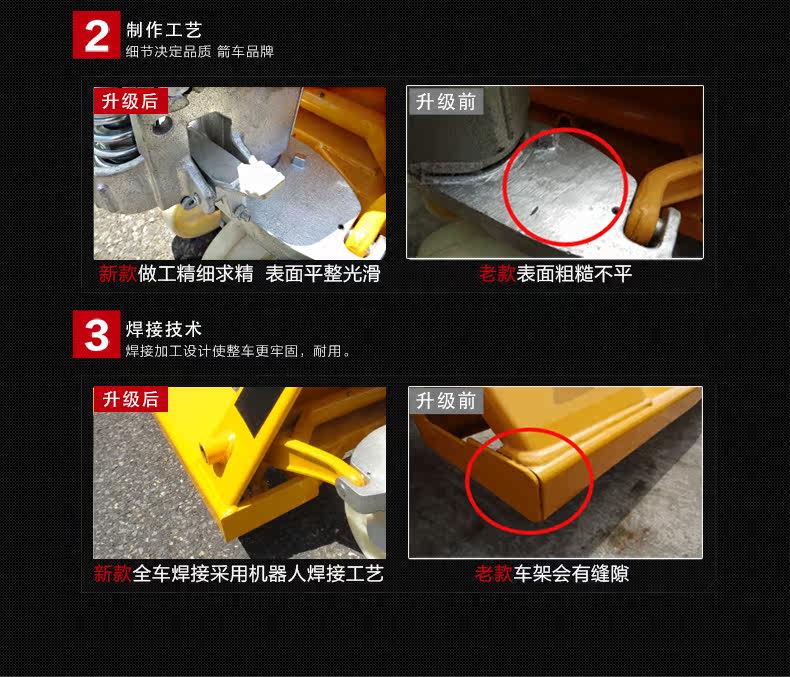 2 制作工艺
细节决定品质 箭车品牌

升级后

新款做工精细求精 表面平整光滑

升级前

老款表面粗糙不平

3 焊接技术
焊接加工设计使整车更牢固，耐用。

升级后

新款全车焊接采用机器人焊接工艺

升级前

老款车架会有缝隙