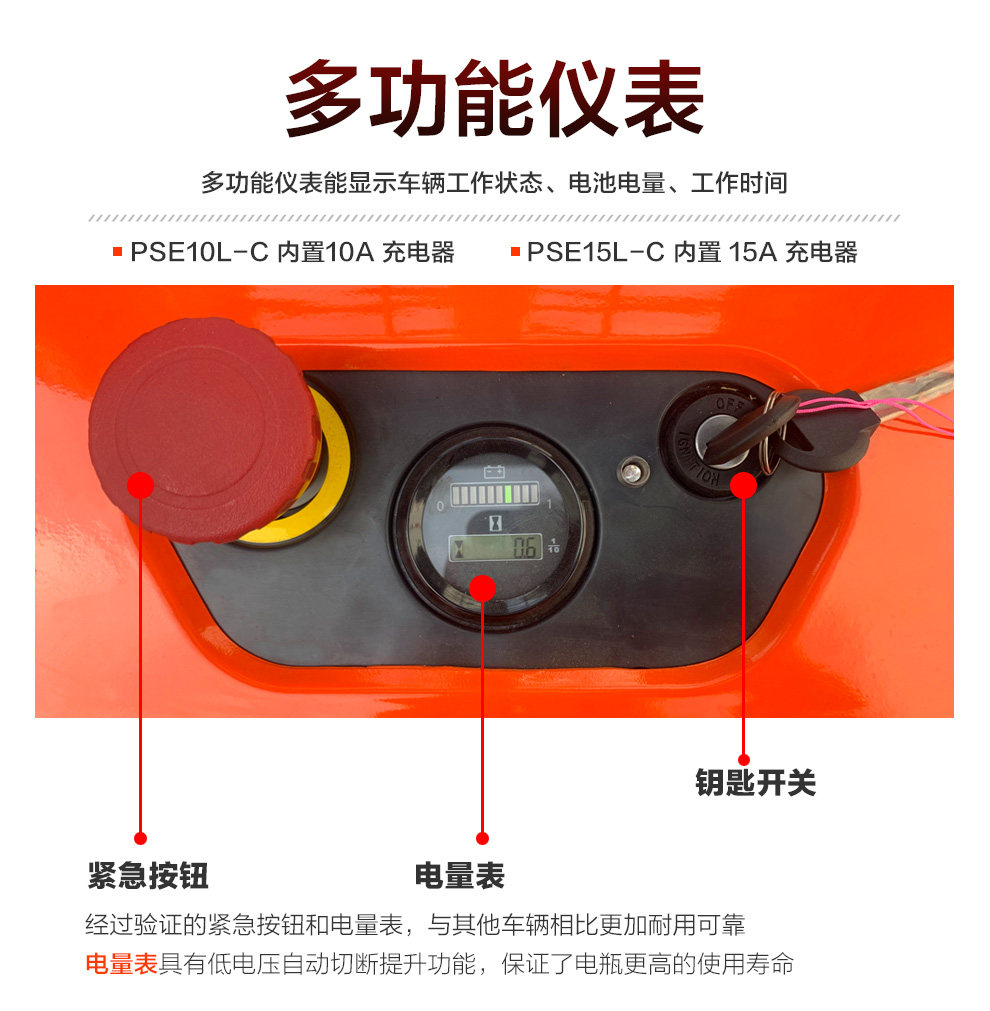 多功能仪表

多功能仪表能显示车辆工作状态、电池电量、工作时间

PSE10L-C 内置10A 充电器　　PSE15L-C 内置 15A 充电器

OFF

IGNITION

0　　1

06　$\frac{1}{10}$

钥匙开关

紧急按钮

电量表

经过验证的紧急按钮和电量表，与其他车辆相比更加耐用可靠

电量表具有低电压自动切断提升功能，保证了电瓶更高的使用寿命