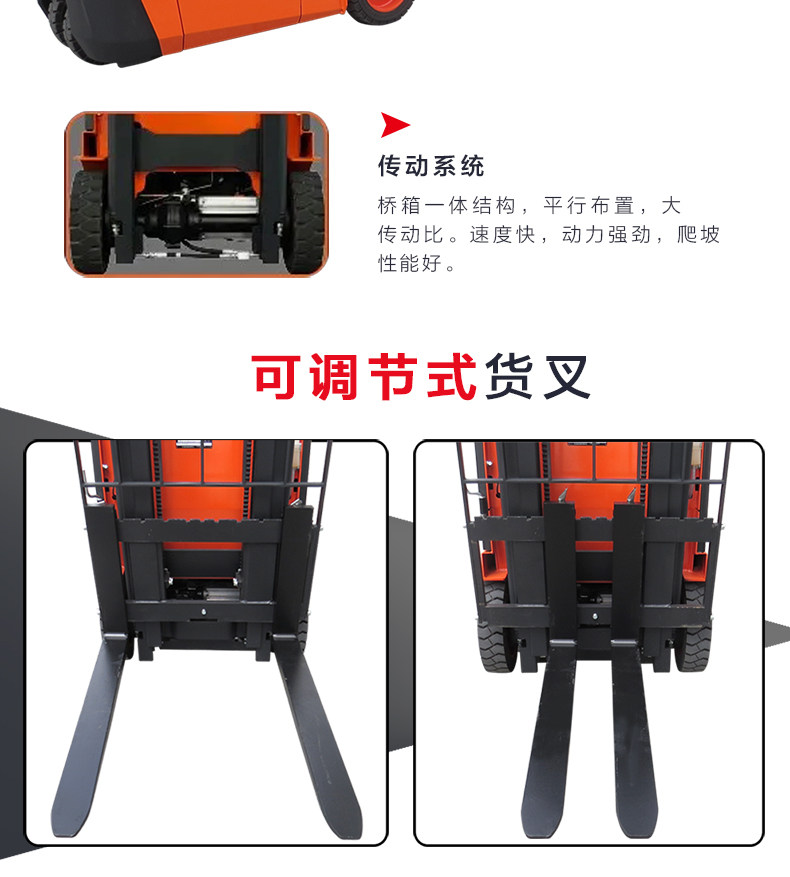 传动系统

桥箱一体结构，平行布置，大传动比。速度快，动力强劲，爬坡性能好。

可调节式货叉