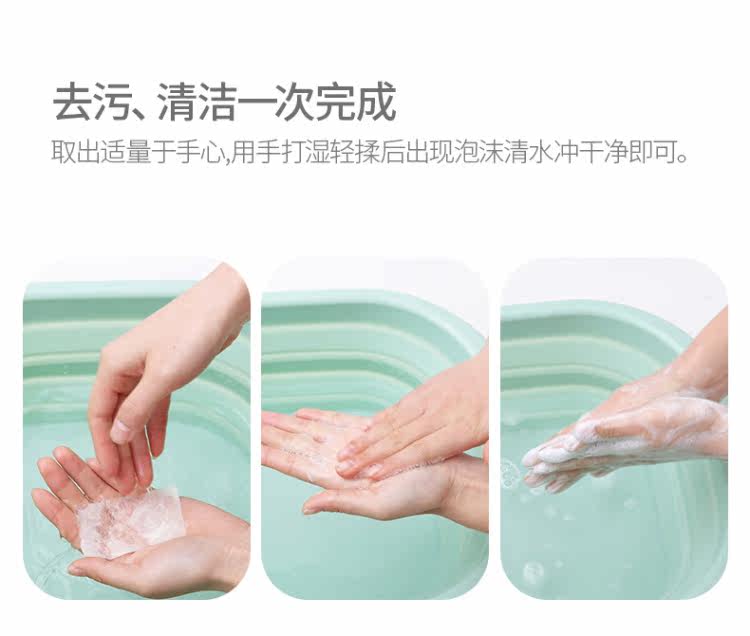 去污、清洁一次完成

取出适量于手心,用手打湿轻揉后出现泡沫清水冲干净即可。