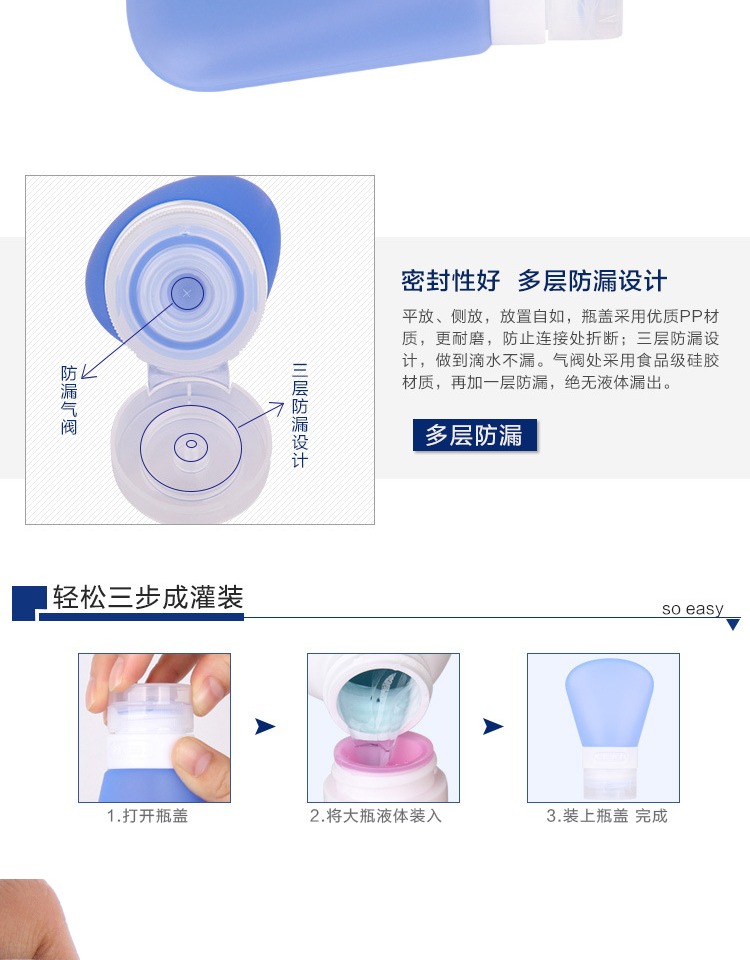 防漏气阀

三层防漏设计

密封性好 多层防漏设计

平放、侧放，放置自如，瓶盖采用优质PP材质，更耐磨，防止连接处折断；三层防漏设计，做到滴水不漏。气阀处采用食品级硅胶材质，再加一层防漏，绝无液体漏出。

多层防漏

轻松三步成灌装

so easy

1.打开瓶盖

2.将大瓶液体装入

3.装上瓶盖 完成