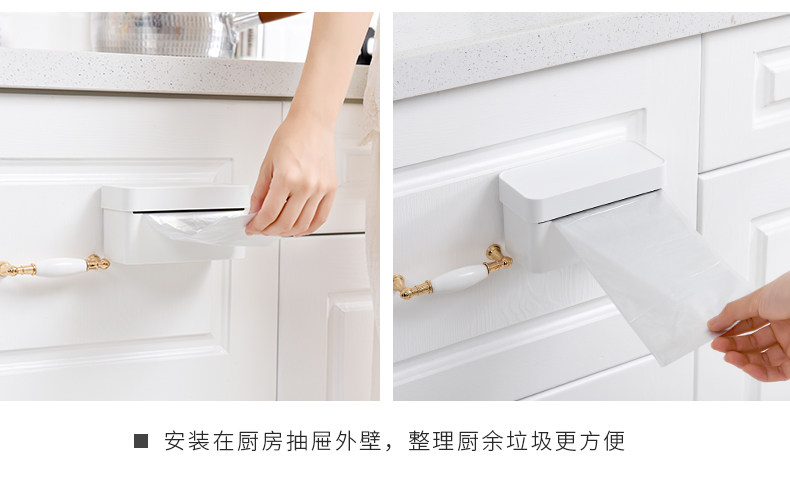 ■ 安装在厨房抽屉外壁，整理厨余垃圾更方便