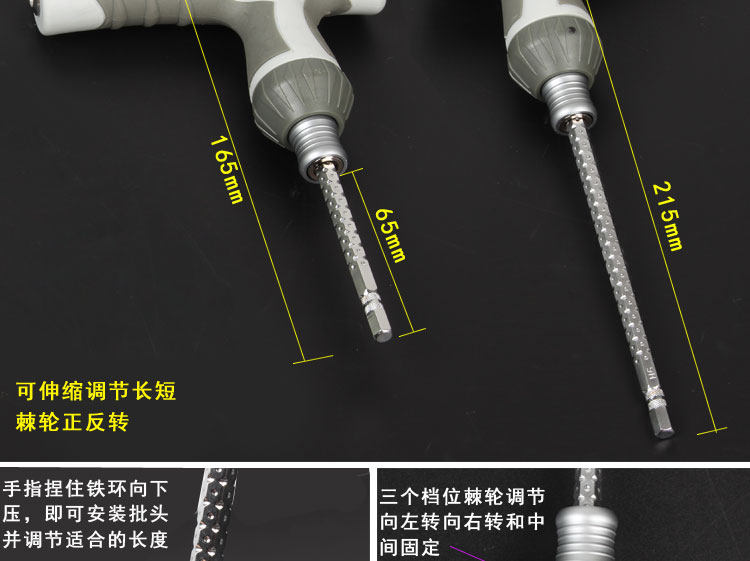 165mm

65mm

215mm

可伸缩调节长短
棘轮正反转

手指捏住铁环向下压，即可安装批头并调节适合的长度

三个档位棘轮调节向左转向右转和中间固定