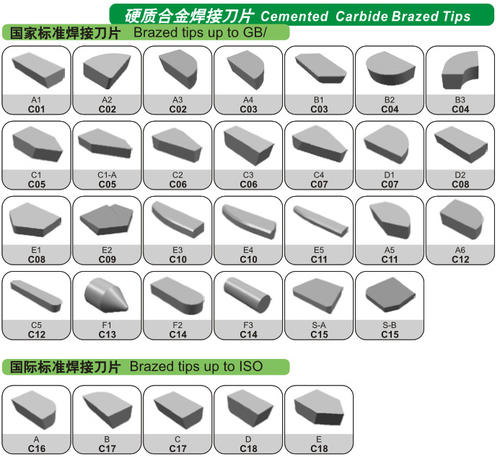 硬质合金焊接刀片 Cemented Carbide Brazed Tips

国家标准焊接刀片 Brazed tips up to GB/

A1
C01

A2
C02

A3
C02

A4
C03

B1
C03

B2
C04

B3
C04

C1
C05

C1-A
C05

C2
C06

C3
C06

C4
C07

D1
C07

D2
C08

E1
C08

E2
C09

E3
C10

E4
C10

E5
C11

A5
C11

A6
C12

C5
C12

F1
C13

F2
C14

F3
C14

S-A
C15

S-B
C15

国际标准焊接刀片 Brazed tips up to ISO

A
C16

B
C17

C
C17

D
C18

E
C18