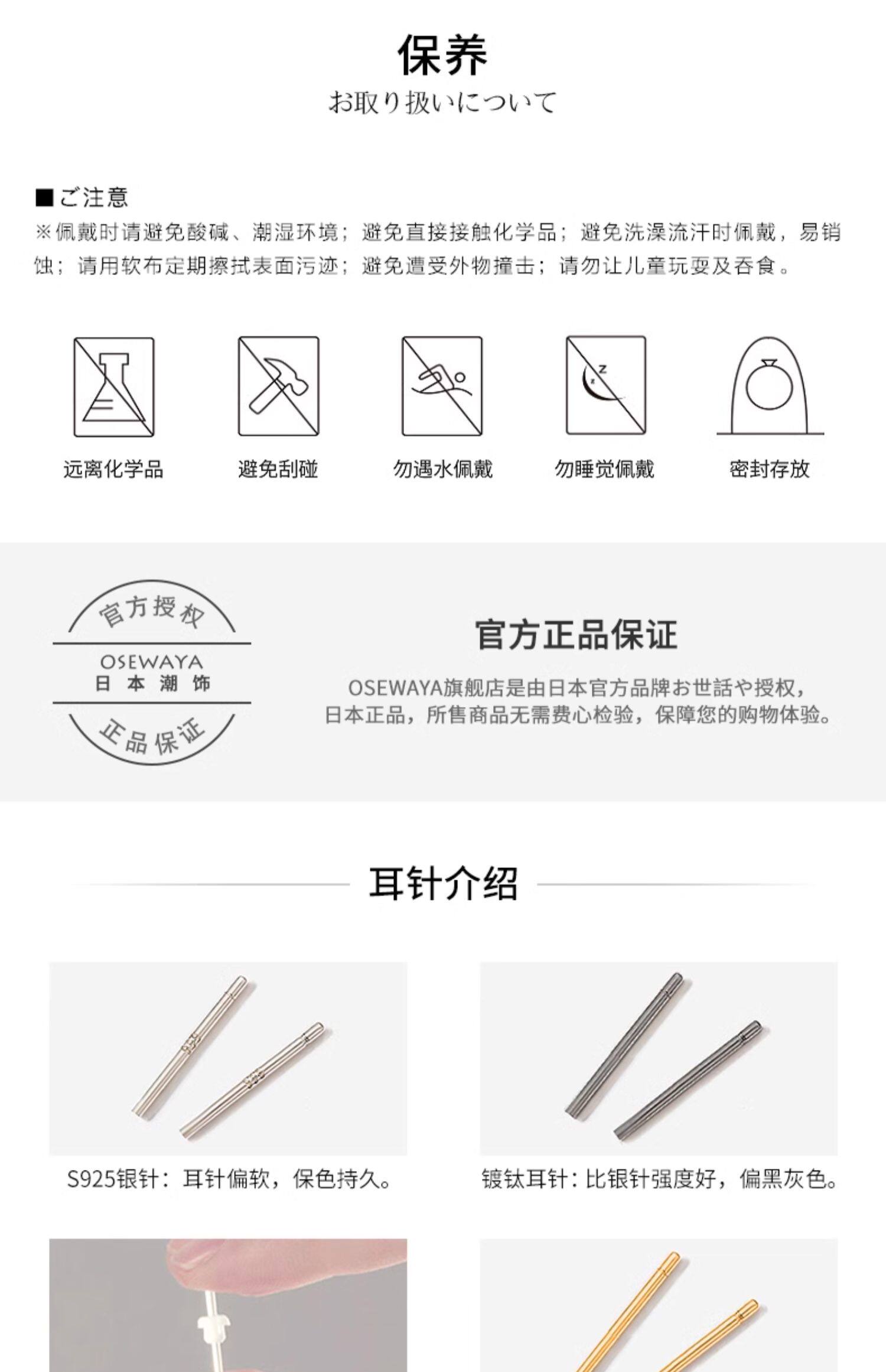 保养
お取り扱いについて

■ご注意
※佩戴时请避免酸碱、潮湿环境；避免直接接触化学品；避免洗澡流汗时佩戴，易销蚀；请用软布定期擦拭表面污迹；避免遭受外物撞击；请勿让儿童玩耍及吞食。

远离化学品
避免刮碰
勿遇水佩戴
勿睡觉佩戴
密封存放

官方授权
OSEWAYA
日本潮饰
正品保证

官方正品保证
OSEWAYA旗舰店是由日本官方品牌お世話や授权，日本正品，所售商品无需费心检验，保障您的购物体验。

耳针介绍

S925银针：耳针偏软，保色持久。
镀钛耳针：比银针强度好，偏黑灰色。