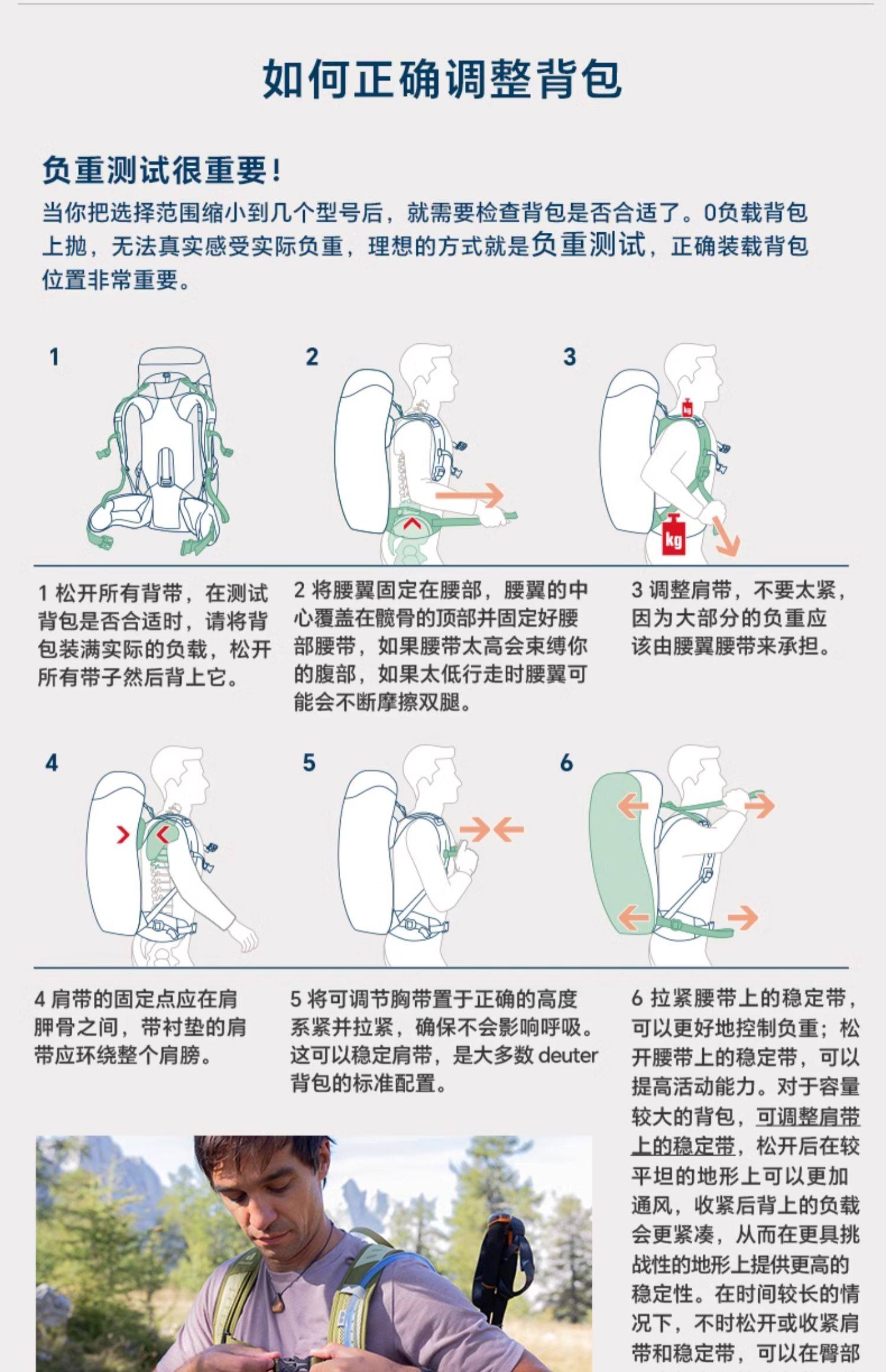 如何正确调整背包

负重测试很重要！

当你把选择范围缩小到几个型号后，就需要检查背包是否合适了。0负载背包上抛，无法真实感受实际负重，理想的方式就是负重测试，正确装载背包位置非常重要。

1

2

3

kg

kg

1 松开所有背带，在测试背包是否合适时，请将背包装满实际的负载，松开所有带子然后背上它。

2 将腰翼固定在腰部，腰翼的中心覆盖在髋骨的顶部并固定好腰部腰带，如果腰带太高会束缚你的腹部，如果太低行走时腰翼可能会不断摩擦双腿。

3 调整肩带，不要太紧，因为大部分的负重应该由腰翼腰带来承担。

4

5

6

4 肩带的固定点应在肩胛骨之间，带衬垫的肩带应环绕整个肩膀。

5 将可调节胸带置于正确的高度系紧并拉紧，确保不会影响呼吸。这可以稳定肩带，是大多数 deuter 背包的标准配置。

6 拉紧腰带上的稳定带，可以更好地控制负重；松开腰带上的稳定带，可以提高活动能力。对于容量较大的背包，可调整肩带上的稳定带，松开后在较平坦的地形上可以更加通风，收紧后背上的负载会更紧凑，从而在更具挑战性的地形上提供更高的稳定性。在时间较长的情况下，不时松开或收紧肩带和稳定带，可以在臀部