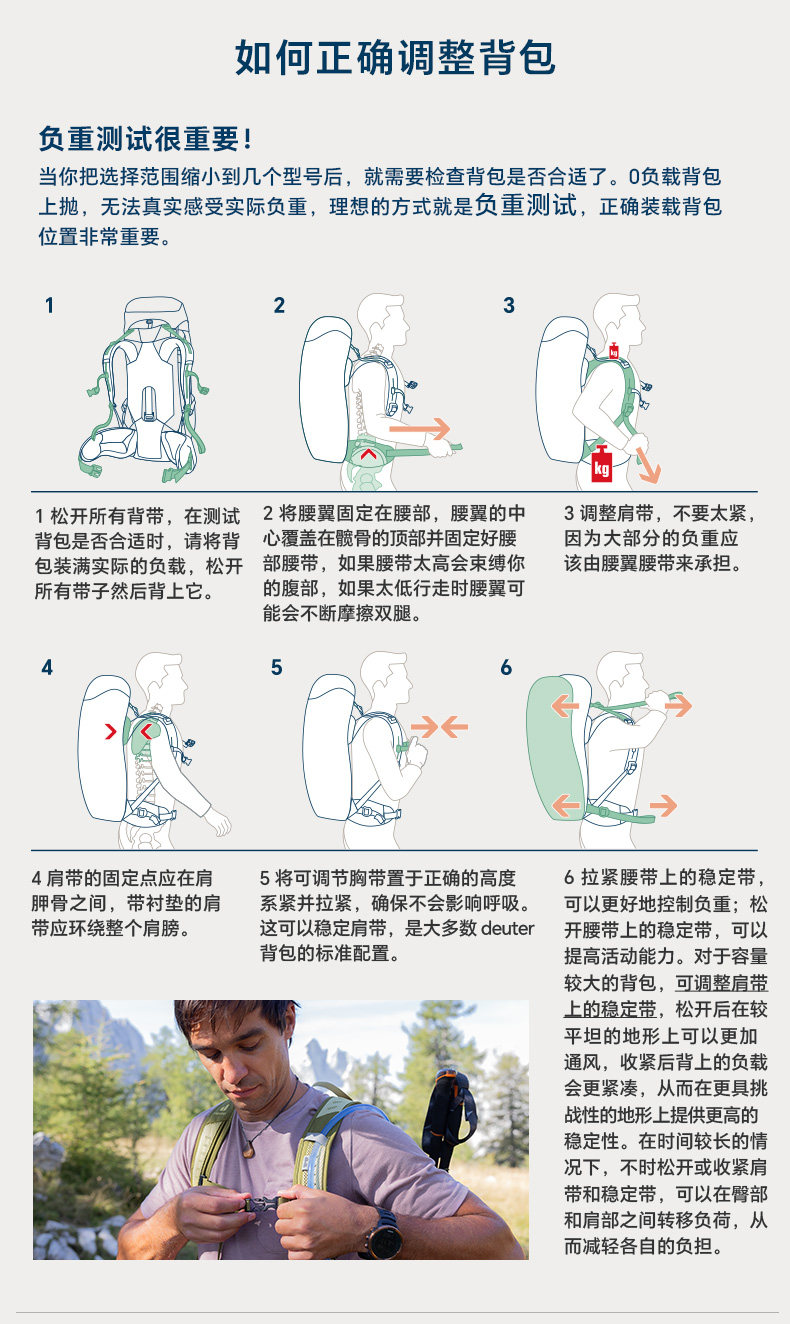 如何正确调整背包

负重测试很重要！
当你把选择范围缩小到几个型号后，就需要检查背包是否合适了。0负载背包上抛，无法真实感受实际负重，理想的方式就是负重测试，正确装载背包位置非常重要。

1

2

3

kg

kg

1 松开所有背带，在测试背包是否合适时，请将背包装满实际的负载，松开所有带子然后背上它。

2 将腰翼固定在腰部，腰翼的中心覆盖在髋骨的顶部并固定好腰部腰带，如果腰带太高会束缚你的腹部，如果太低行走时腰翼可能会不断摩擦双腿。

3 调整肩带，不要太紧，因为大部分的负重应该由腰翼腰带来承担。

4

5

6

4 肩带的固定点应在肩胛骨之间，带衬垫的肩带应环绕整个肩膀。

5 将可调节胸带置于正确的高度系紧并拉紧，确保不会影响呼吸。这可以稳定肩带，是大多数 deuter 背包的标准配置。

6 拉紧腰带上的稳定带，可以更好地控制负重；松开腰带上的稳定带，可以提高活动能力。对于容量较大的背包，可调整肩带上的稳定带，松开后在较平坦的地形上可以更加通风，收紧后背上的负载会更紧凑，从而在更具挑战性的地形上提供更高的稳定性。在时间较长的情况下，不时松开或收紧肩带和稳定带，可以在臀部和肩部之间转移负荷，从而减轻各自的负担。