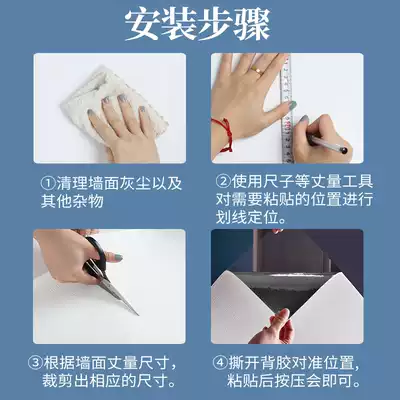 安装步骤

①清理墙面灰尘以及其他杂物

②使用尺子等丈量工具对需要粘贴的位置进行划线定位。

③根据墙面丈量尺寸，裁剪出相应的尺寸。

④撕开背胶对准位置，粘贴后按压会即可。