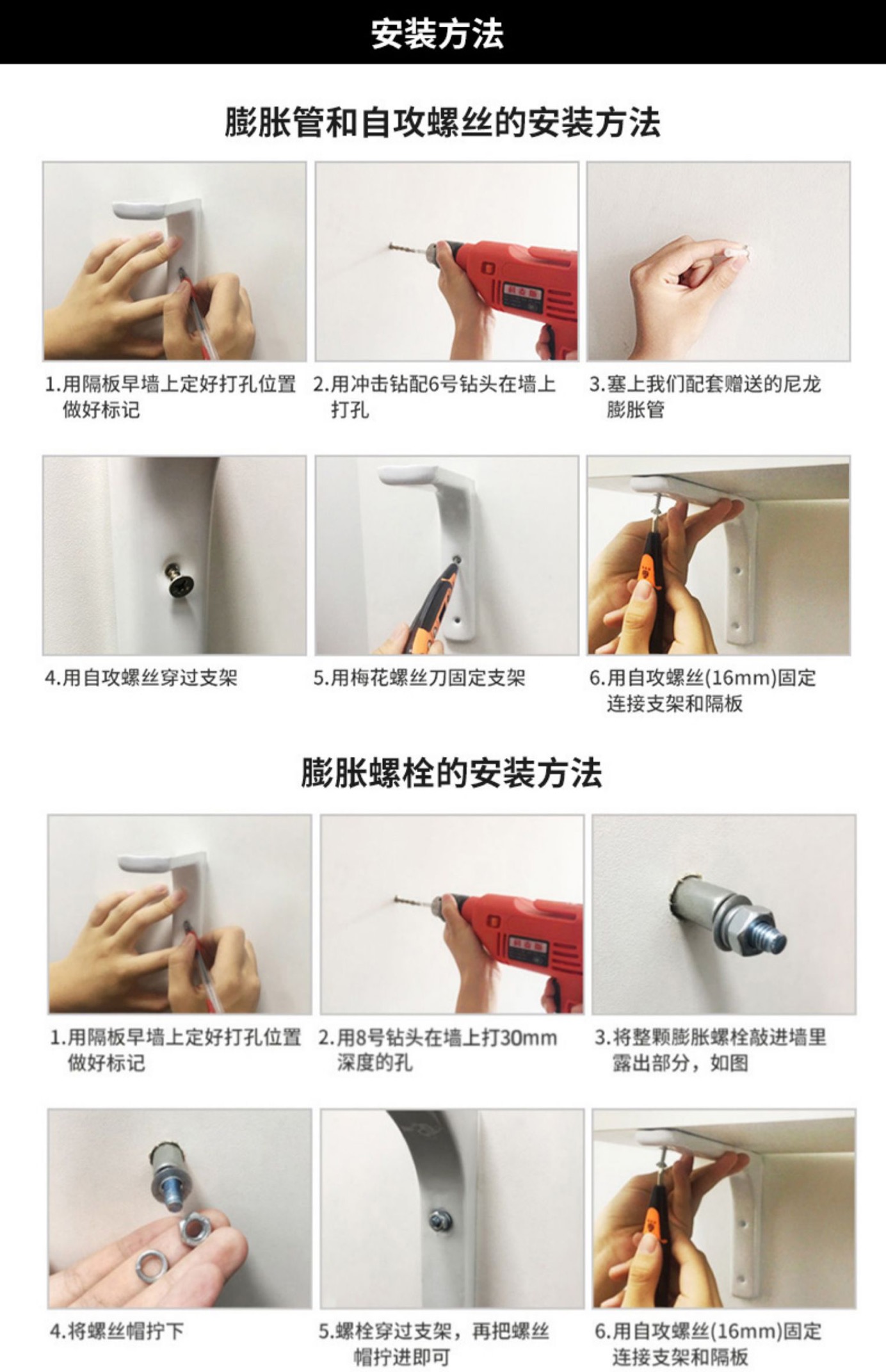 安装方法

膨胀管和自攻螺丝的安装方法

1.用隔板早墙上定好打孔位置做好标记

2.用冲击钻配6号钻头在墙上打孔

3.塞上我们配套赠送的尼龙膨胀管

4.用自攻螺丝穿过支架

5.用梅花螺丝刀固定支架

6.用自攻螺丝(16mm)固定连接支架和隔板

膨胀螺栓的安装方法

1.用隔板早墙上定好打孔位置做好标记

2.用8号钻头在墙上打30mm深度的孔

3.将整颗膨胀螺栓敲进墙里露出部分，如图

4.将螺丝帽拧下

5.螺栓穿过支架，再把螺丝帽拧进即可

6.用自攻螺丝(16mm)固定连接支架和隔板