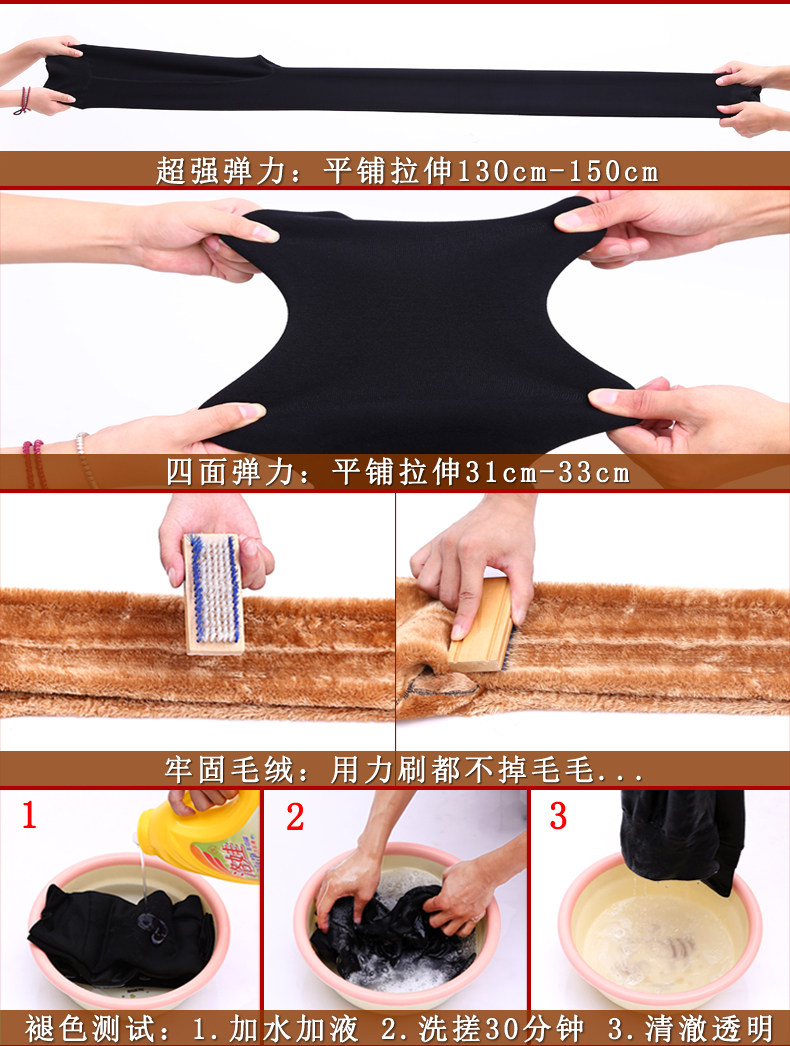 超强弹力：平铺拉伸130cm-150cm

四面弹力：平铺拉伸31cm-33cm

牢固毛绒：用力刷都不掉毛毛...

1

2

3

褪色测试：1.加水加液 2.洗搓30分钟 3.清澈透明