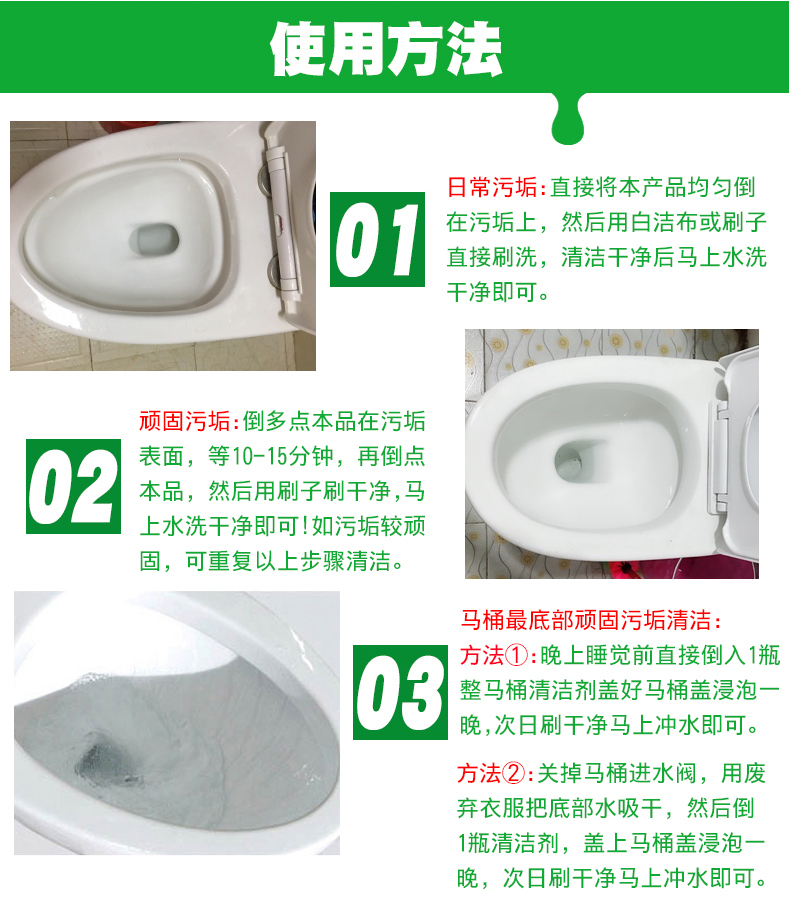 使用方法

01

日常污垢:直接将本产品均匀倒在污垢上，然后用白洁布或刷子直接刷洗，清洁干净后马上水洗干净即可。

02

顽固污垢:倒多点本品在污垢表面，等10-15分钟，再倒点本品，然后用刷子刷干净,马上水洗干净即可!如污垢较顽固，可重复以上步骤清洁。

03

马桶最底部顽固污垢清洁:

方法①:晚上睡觉前直接倒入1瓶整马桶清洁剂盖好马桶盖浸泡一晚,次日刷干净马上冲水即可。

方法②:关掉马桶进水阀，用废弃衣服把底部水吸干，然后倒1瓶清洁剂，盖上马桶盖浸泡一晚，次日刷干净马上冲水即可。