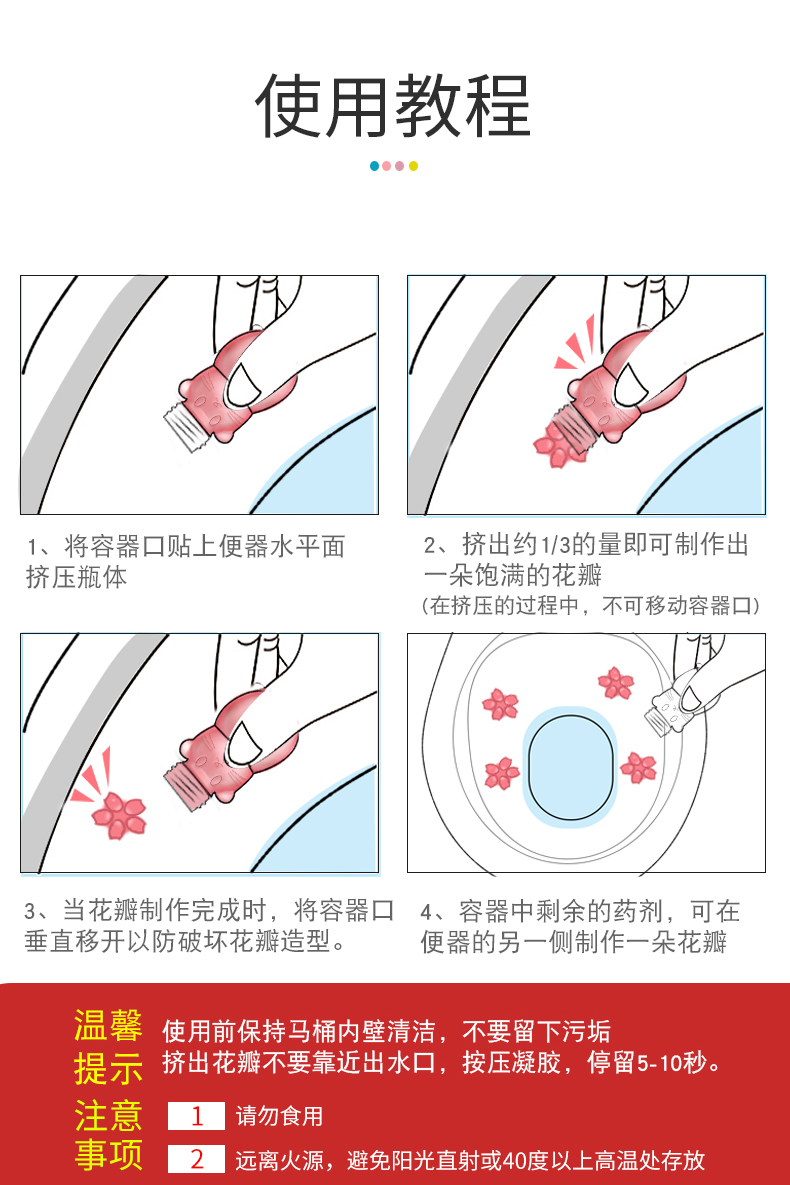 使用教程

1、将容器口贴上便器水平面挤压瓶体

2、挤出约1/3的量即可制作出一朵饱满的花瓣
(在挤压的过程中，不可移动容器口)

3、当花瓣制作完成时，将容器口垂直移开以防破坏花瓣造型。

4、容器中剩余的药剂，可在便器的另一侧制作一朵花瓣

温馨提示
使用前保持马桶内壁清洁，不要留下污垢
挤出花瓣不要靠近出水口，按压凝胶，停留5-10秒。

注意事项
1 请勿食用
2 远离火源，避免阳光直射或40度以上高温处存放