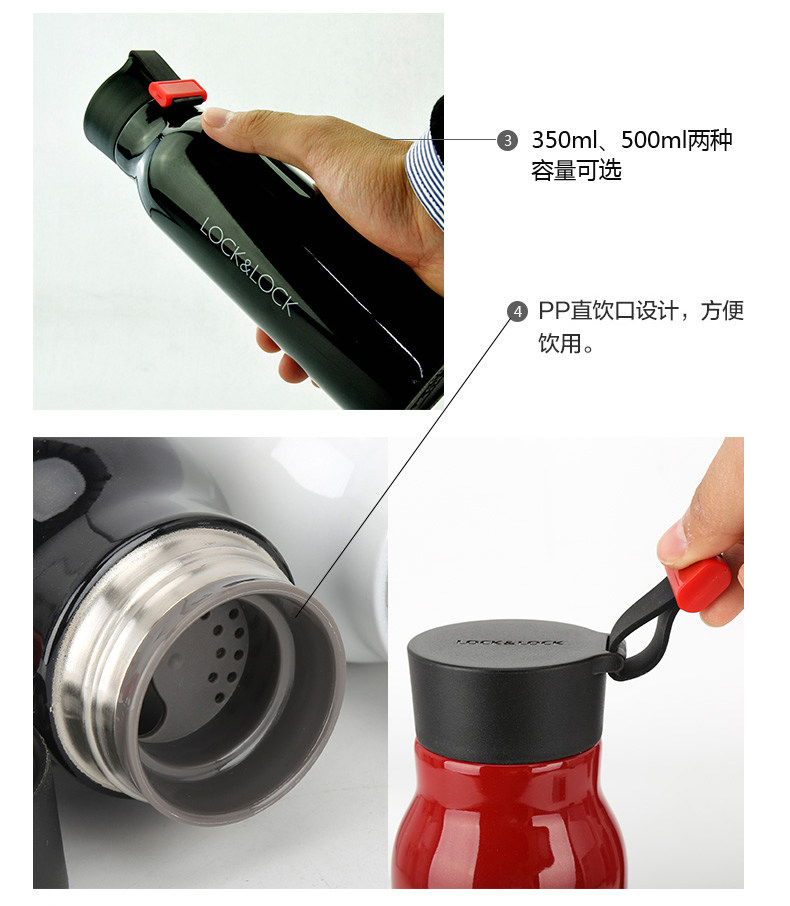 LOCK&LOCK

3 350ml、500ml两种容量可选

4 PP直饮口设计，方便饮用。

LOCK&LOCK