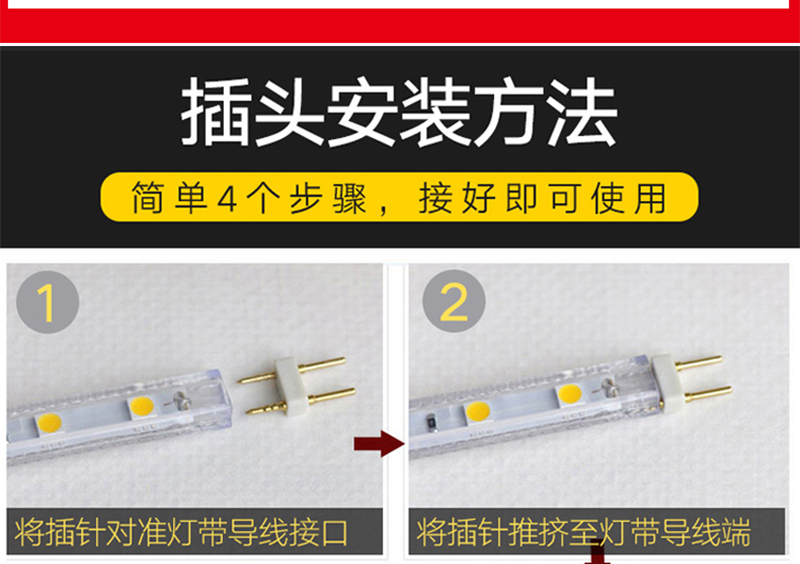 插头安装方法

简单4个步骤，接好即可使用

1

将插针对准灯带导线接口

2

将插针推挤至灯带导线端