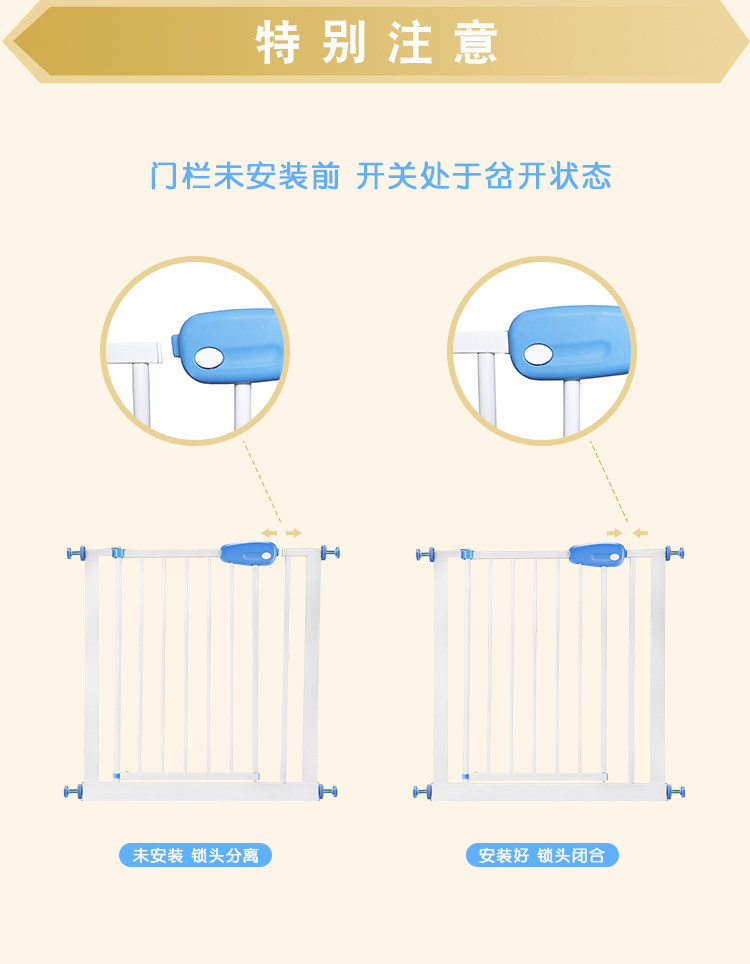 特别注意

门栏未安装前 开关处于岔开状态

未安装 锁头分离

安装好 锁头闭合