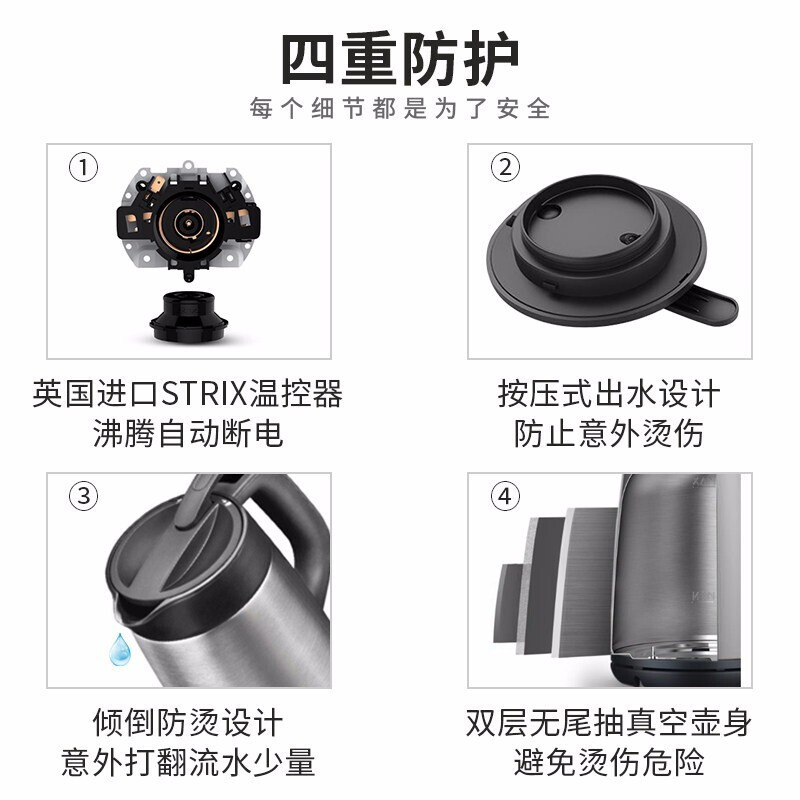 四重防护
每个细节都是为了安全

①

英国进口STRIX温控器
沸腾自动断电

②

按压式出水设计
防止意外烫伤

③

倾倒防烫设计
意外打翻流水少量

④

双层无尾抽真空壶身
避免烫伤危险