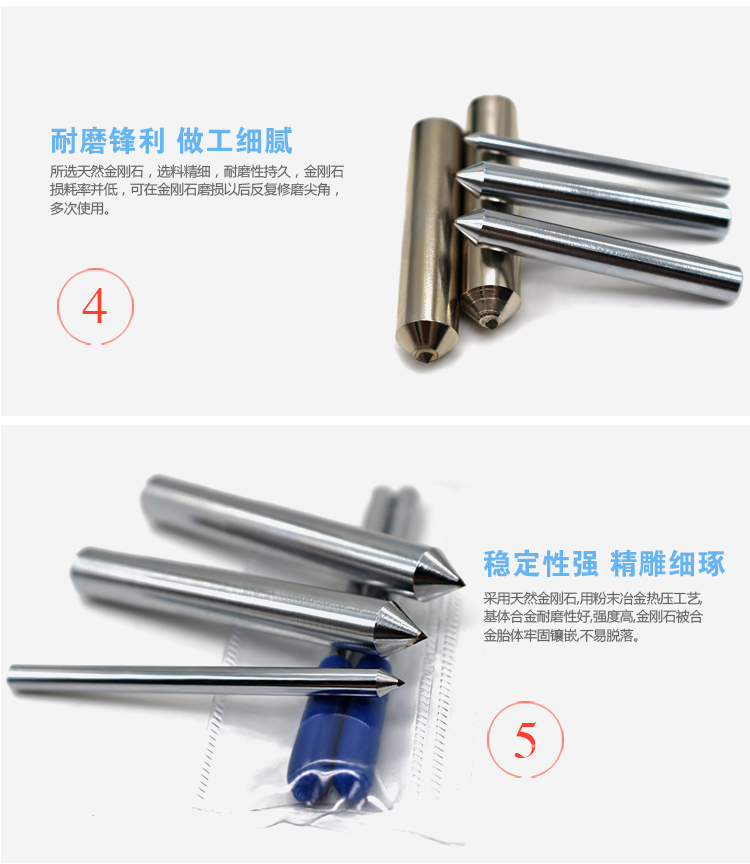 耐磨锋利 做工细腻

所选天然金刚石，选料精细，耐磨性持久，金刚石损耗率并低，可在金刚石磨损以后反复修磨尖角，多次使用。

4

稳定性强 精雕细琢

采用天然金刚石,用粉末冶金热压工艺,基体合金耐磨性好,强度高,金刚石被合金胎体牢固镶嵌,不易脱落。

5