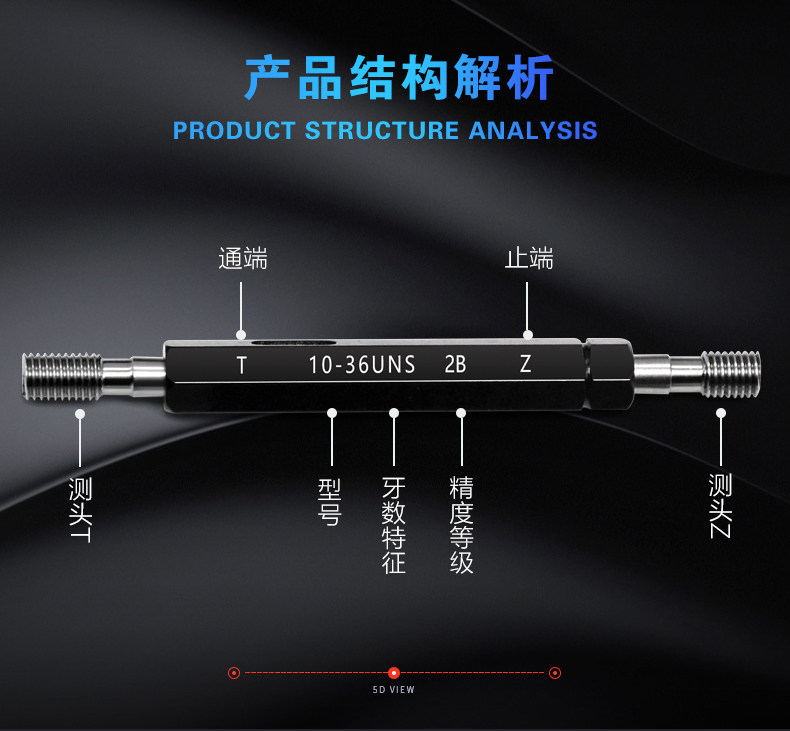 产品结构解析
PRODUCT STRUCTURE ANALYSIS

通端

止端

T 10-36UNS 2B Z

测头T

型号

牙数特征

精度等级

测头Z

5D VIEW