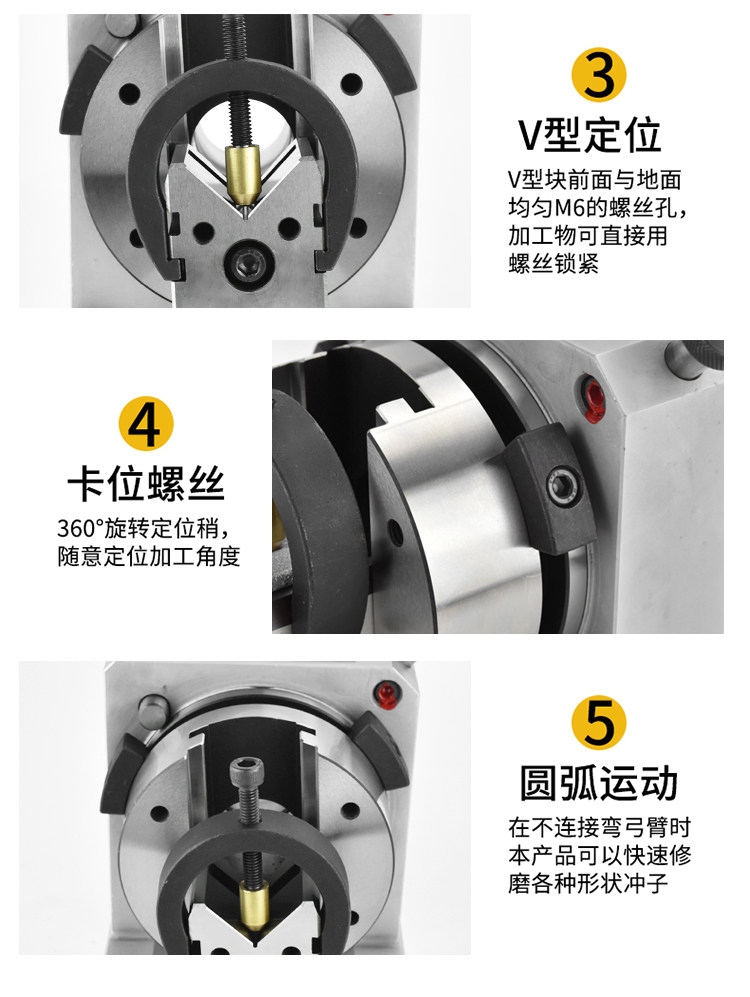 3

V型定位

V型块前面与地面均匀M6的螺丝孔，加工物可直接用螺丝锁紧

4

卡位螺丝

360°旋转定位稍，随意定位加工角度

5

圆弧运动

在不连接弯弓臂时本产品可以快速修磨各种形状冲子