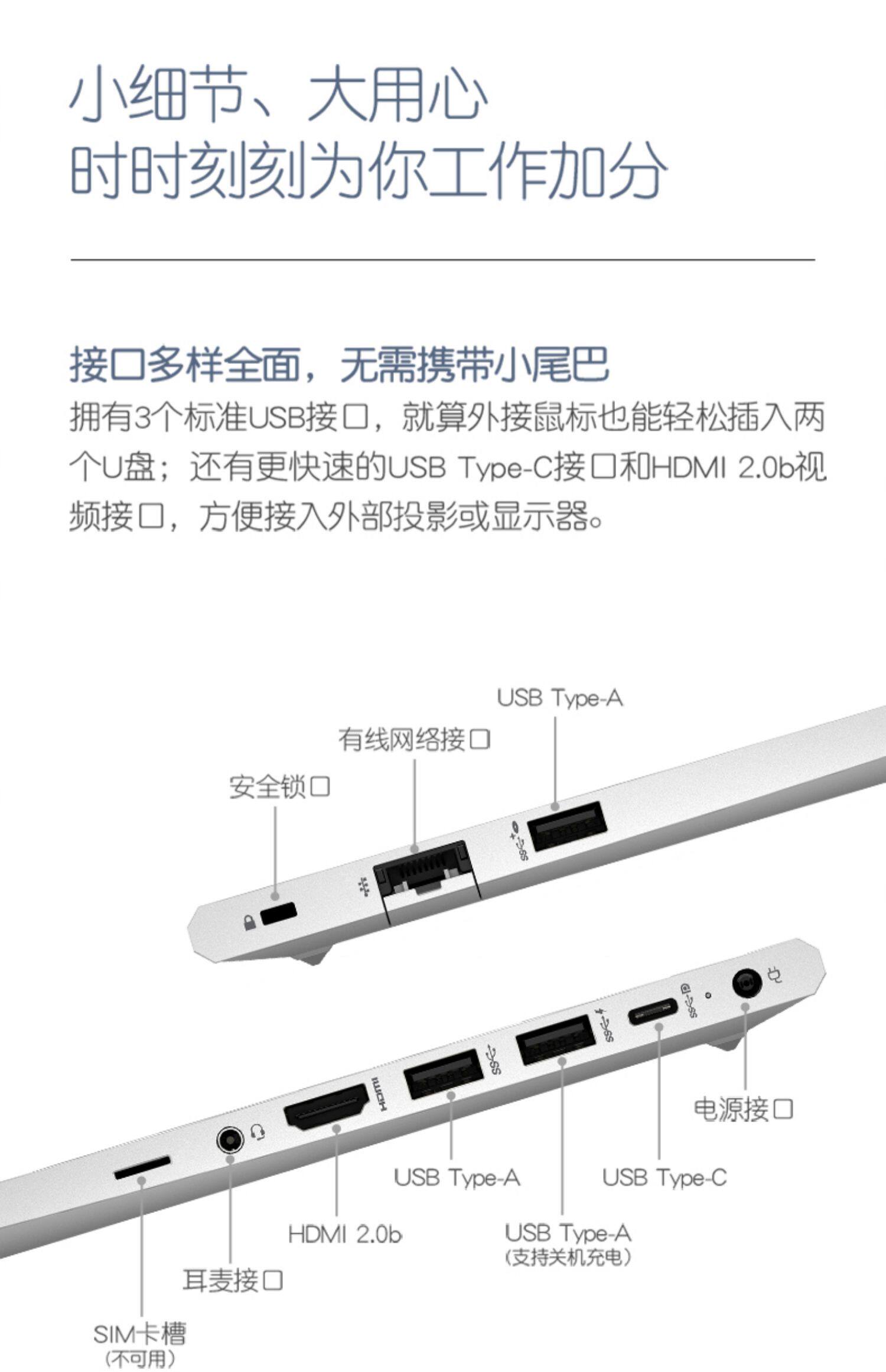 小细节、大用心
时时刻刻为你工作加分

接口多样全面，无需携带小尾巴
拥有3个标准USB接口，就算外接鼠标也能轻松插入两个U盘；还有更快速的USB Type-C接口和HDMI 2.0b视频接口，方便接入外部投影或显示器。

USB Type-A
有线网络接口
安全锁口

电源接口
USB Type-A
USB Type-C
HDMI 2.0b
USB Type-A
(支持关机充电)
耳麦接口
SIM卡槽
(不可用)