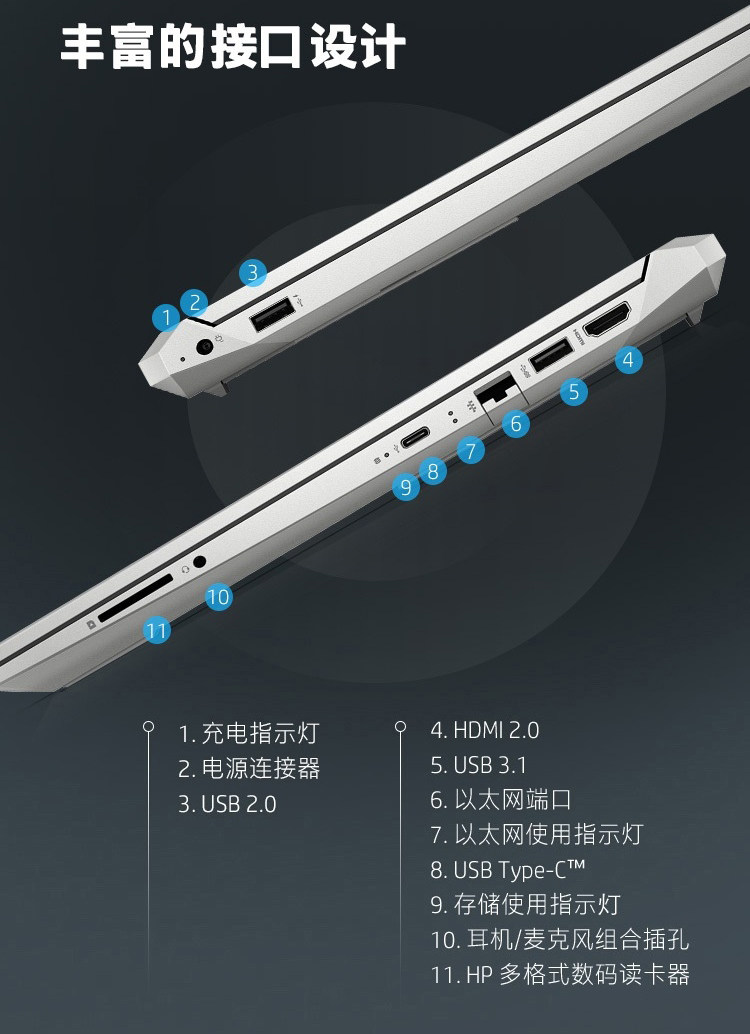 丰富的接口设计

3
2
1
4
5
6
7
8
9
10
11

1. 充电指示灯
2. 电源连接器
3. USB 2.0

4. HDMI 2.0
5. USB 3.1
6. 以太网端口
7. 以太网使用指示灯
8. USB Type-C™
9. 存储使用指示灯
10. 耳机/麦克风组合插孔
11. HP 多格式数码读卡器