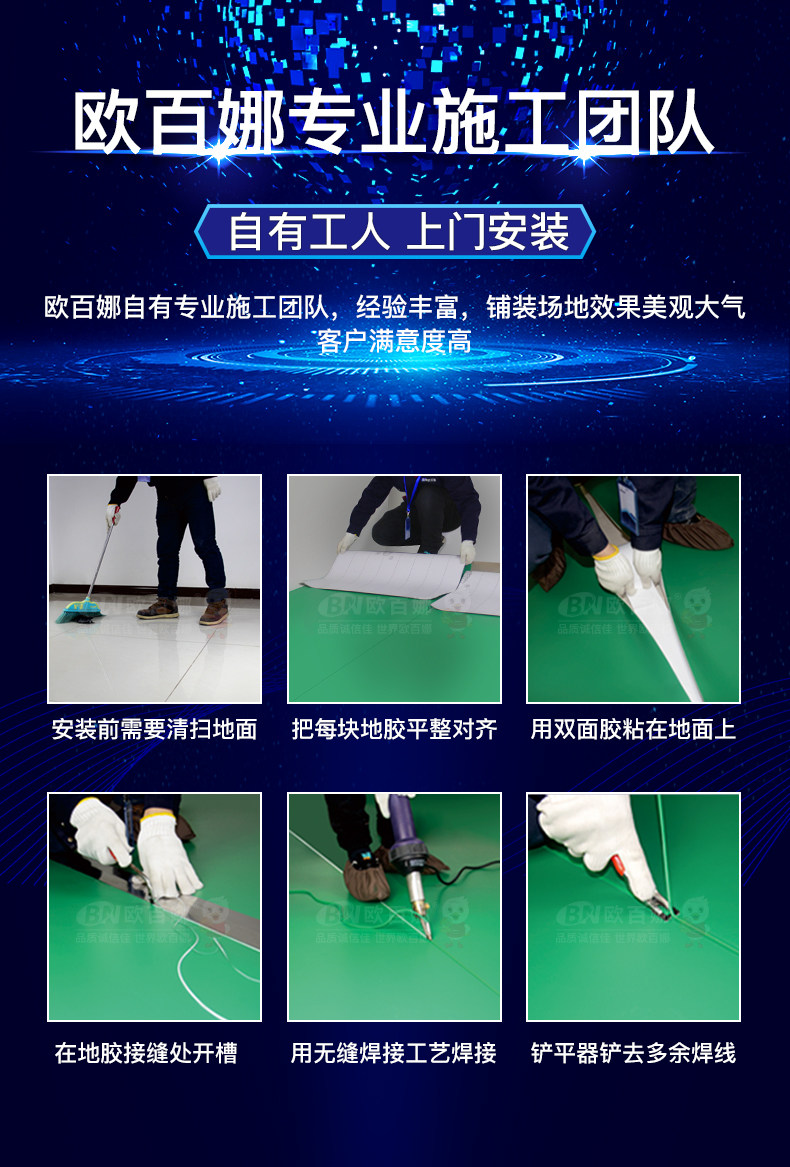 欧百娜专业施工团队

自有工人 上门安装

欧百娜自有专业施工团队，经验丰富，铺装场地效果美观大气
客户满意度高

BN 欧百娜
品质诚信佳 世界欧百娜

安装前需要清扫地面

把每块地胶平整对齐

用双面胶粘在地面上

在地胶接缝处开槽

用无缝焊接工艺焊接

铲平器铲去多余焊线