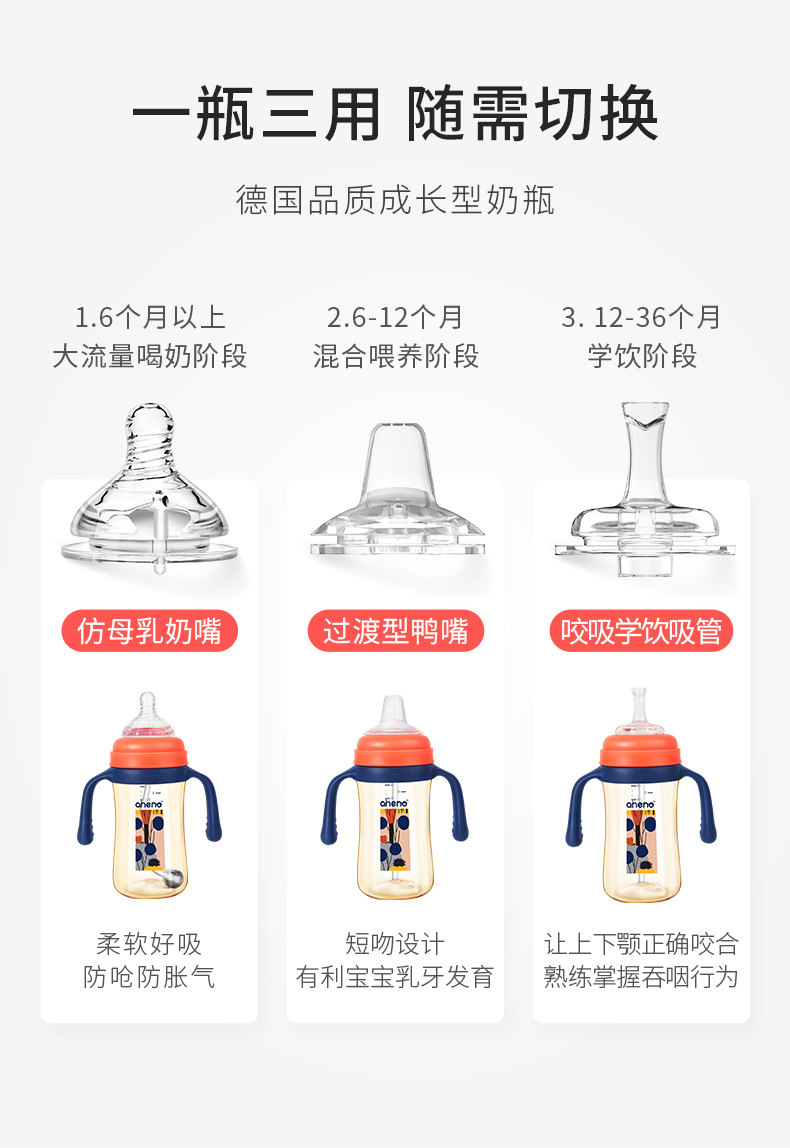 一瓶三用 随需切换

德国品质成长型奶瓶

1.6个月以上
大流量喝奶阶段

仿母乳奶嘴

aneno

柔软好吸
防呛防胀气

2.6-12个月
混合喂养阶段

过渡型鸭嘴

aneno

短吻设计
有利宝宝乳牙发育

3. 12-36个月
学饮阶段

咬吸学饮吸管

aneno

让上下颚正确咬合
熟练掌握吞咽行为