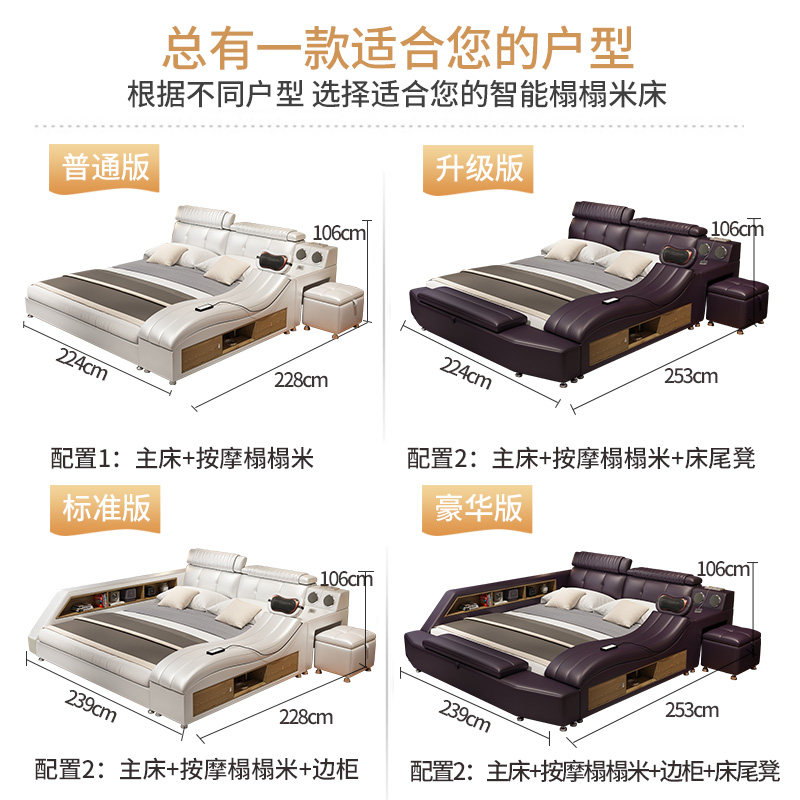 总有一款适合您的户型
根据不同户型 选择适合您的智能榻榻米床

普通版

106cm

224cm

228cm

配置1：主床+按摩榻榻米

升级版

106cm

224cm

253cm

配置2：主床+按摩榻榻米+床尾凳

标准版

106cm

239cm

228cm

配置2：主床+按摩榻榻米+边柜

豪华版

106cm

239cm

253cm

配置2：主床+按摩榻榻米+边柜+床尾凳