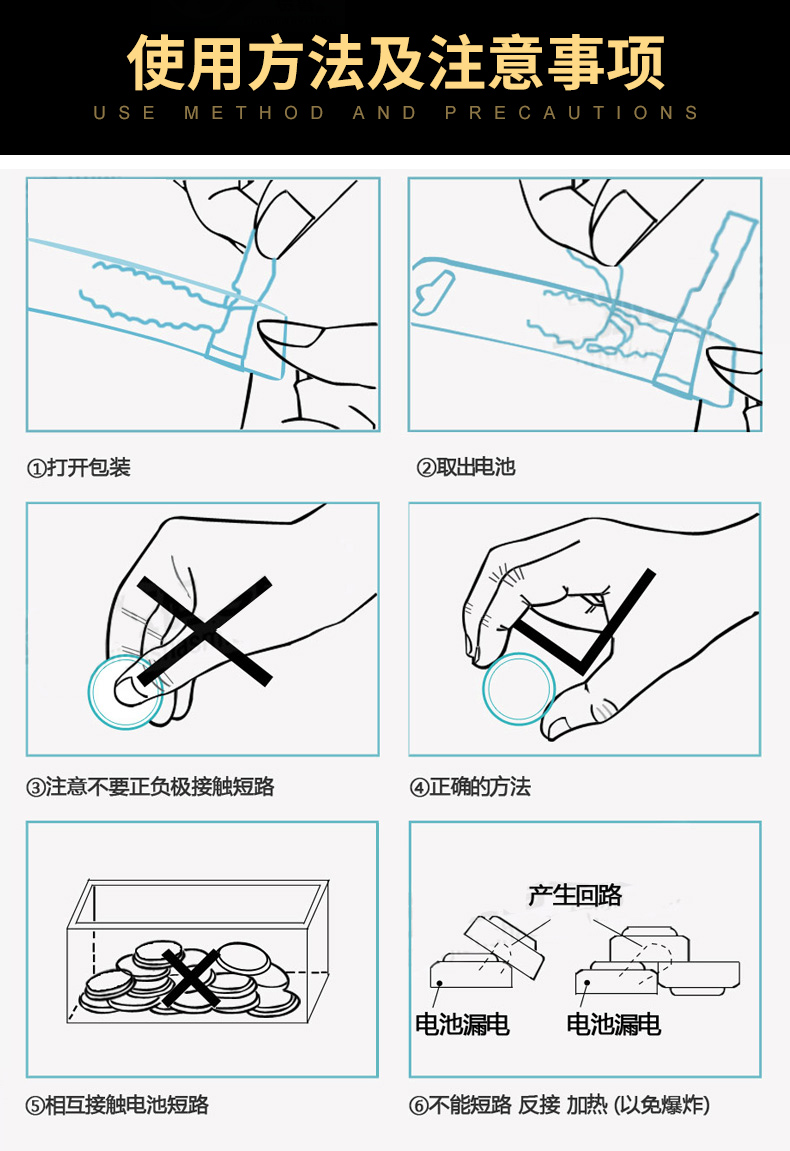 使用方法及注意事项
USE METHOD AND PRECAUTIONS

①打开包装

②取出电池

③注意不要正负极接触短路

④正确的方法

⑤相互接触电池短路

产生回路
电池漏电
电池漏电

⑥不能短路 反接 加热 (以免爆炸)