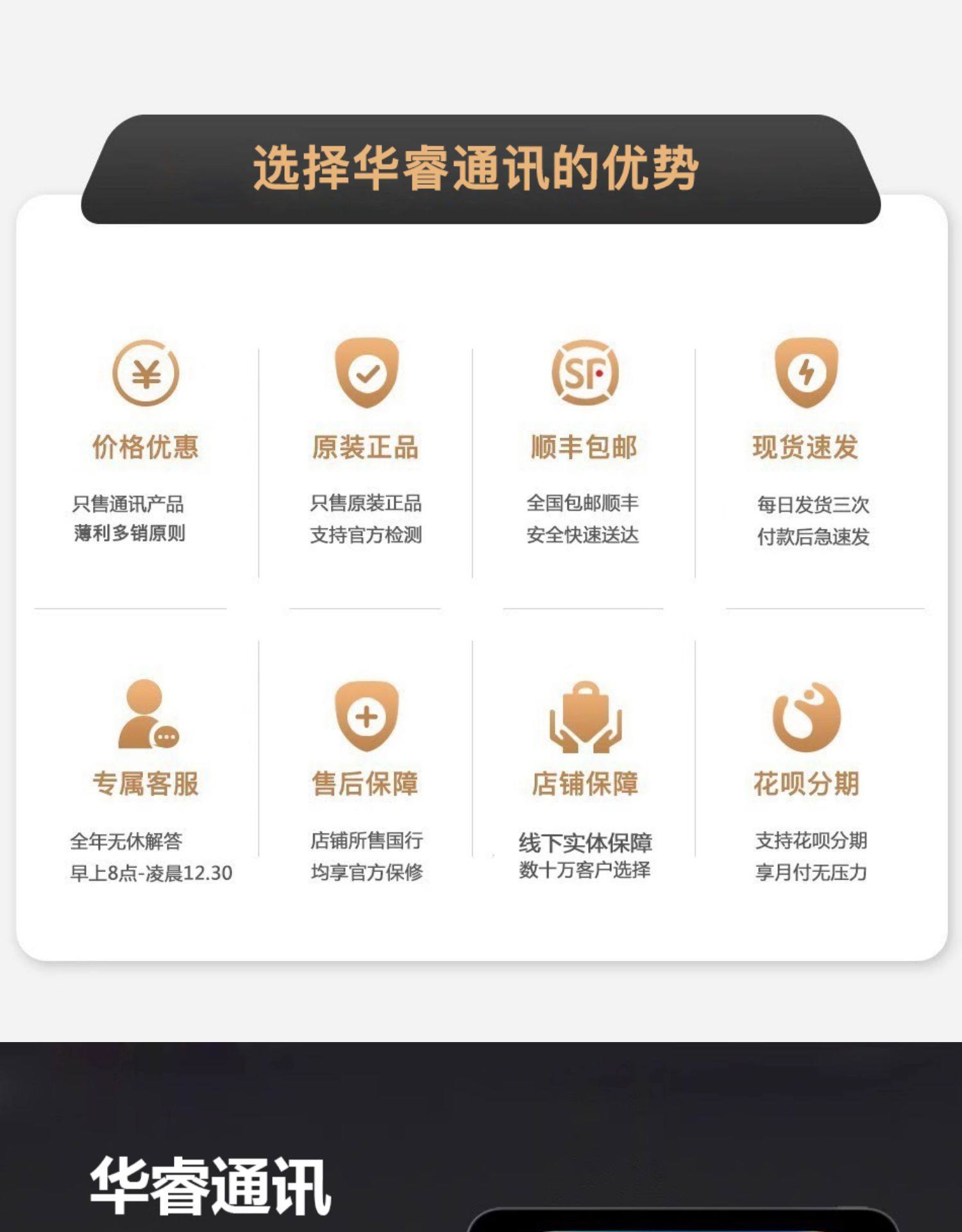 选择华睿通讯的优势

价格优惠
只售通讯产品
薄利多销原则

原装正品
只售原装正品
支持官方检测

SF

顺丰包邮
全国包邮顺丰
安全快速送达

现货速发
每日发货三次
付款后急速发

专属客服
全年无休解答
早上8点-凌晨12.30

售后保障
店铺所售国行
均享官方保修

店铺保障
线下实体保障
数十万客户选择

花呗分期
支持花呗分期
享月付无压力

华睿通讯