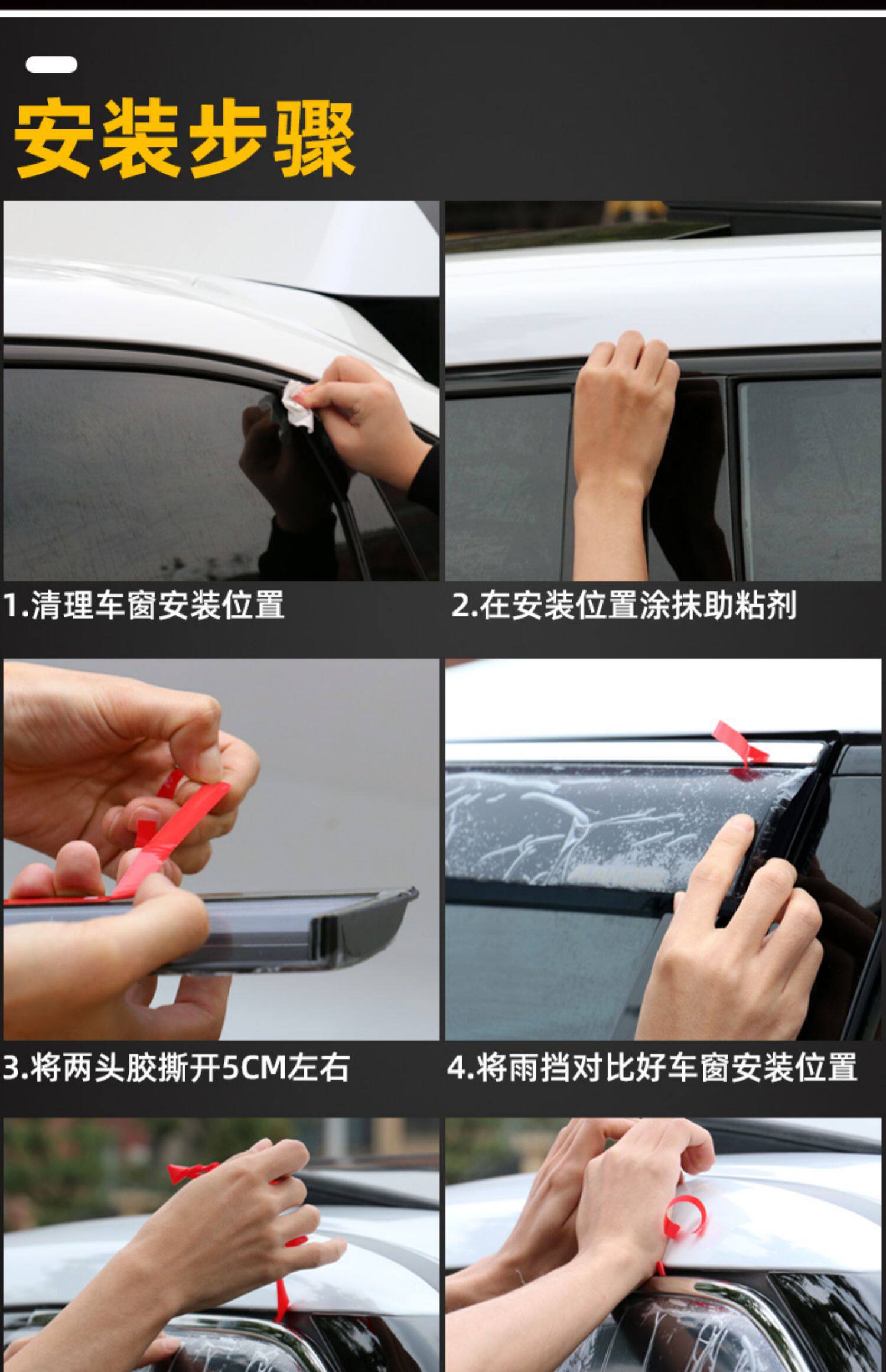 安装步骤

1.清理车窗安装位置

2.在安装位置涂抹助粘剂

3.将两头胶撕开5CM左右

4.将雨挡对比好车窗安装位置