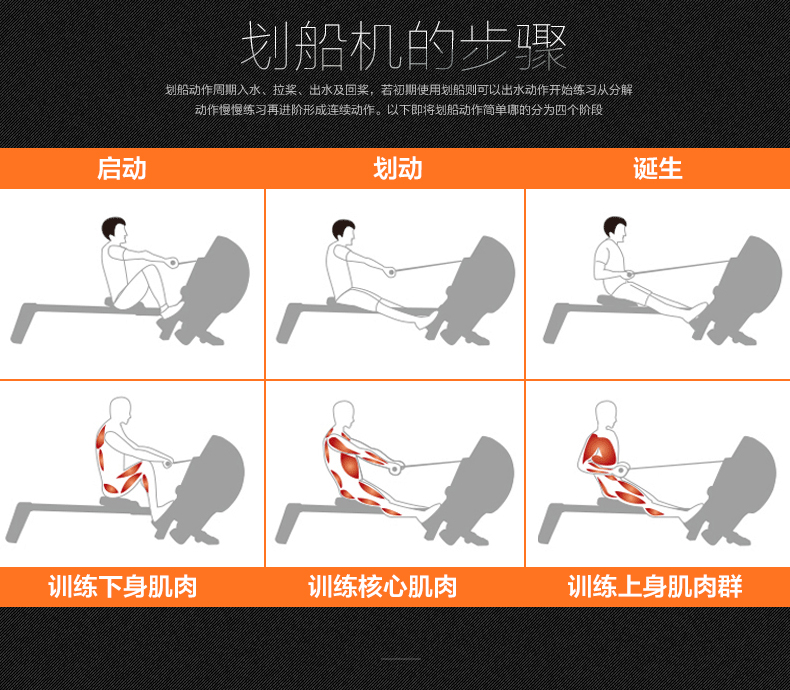 划船机的步骤

划船动作周期入水、拉桨、出水及回桨，若初期使用划船则可以出水动作开始练习从分解动作慢慢练习再进阶形成连续动作。以下即将划船动作简单哪的分为四个阶段

启动

划动

诞生

训练下身肌肉

训练核心肌肉

训练上身肌肉群