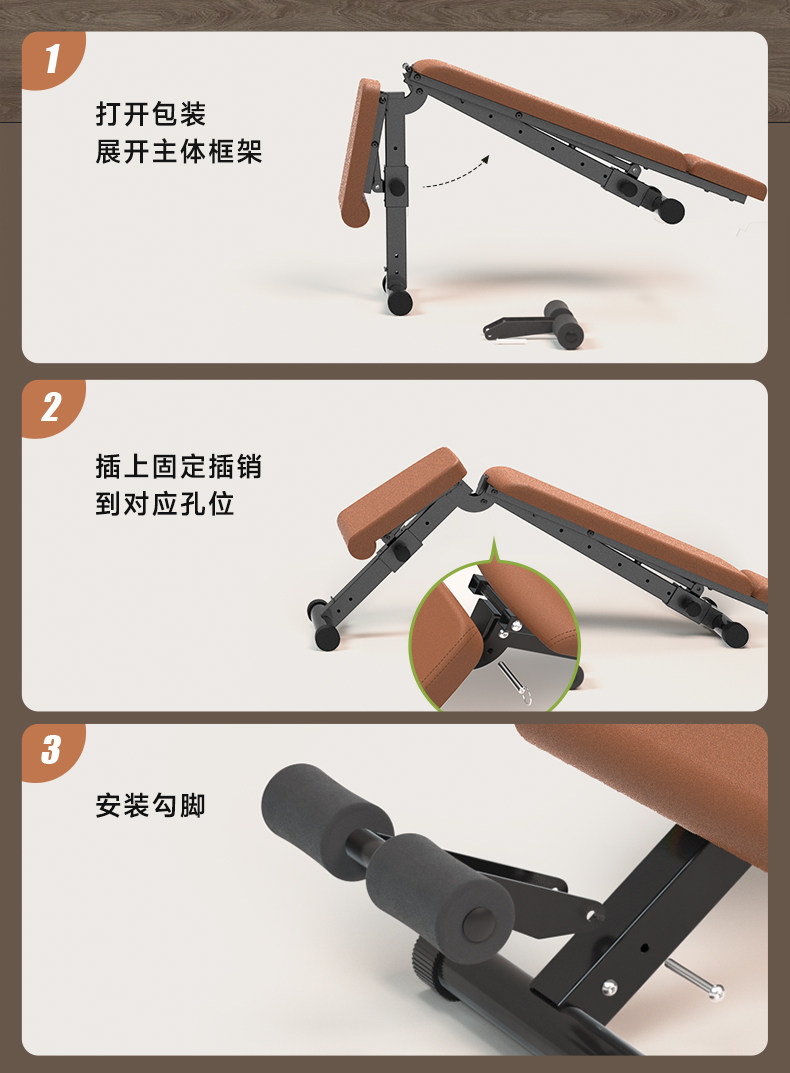 1

打开包装
展开主体框架

2

插上固定插销
到对应孔位

3

安装勾脚