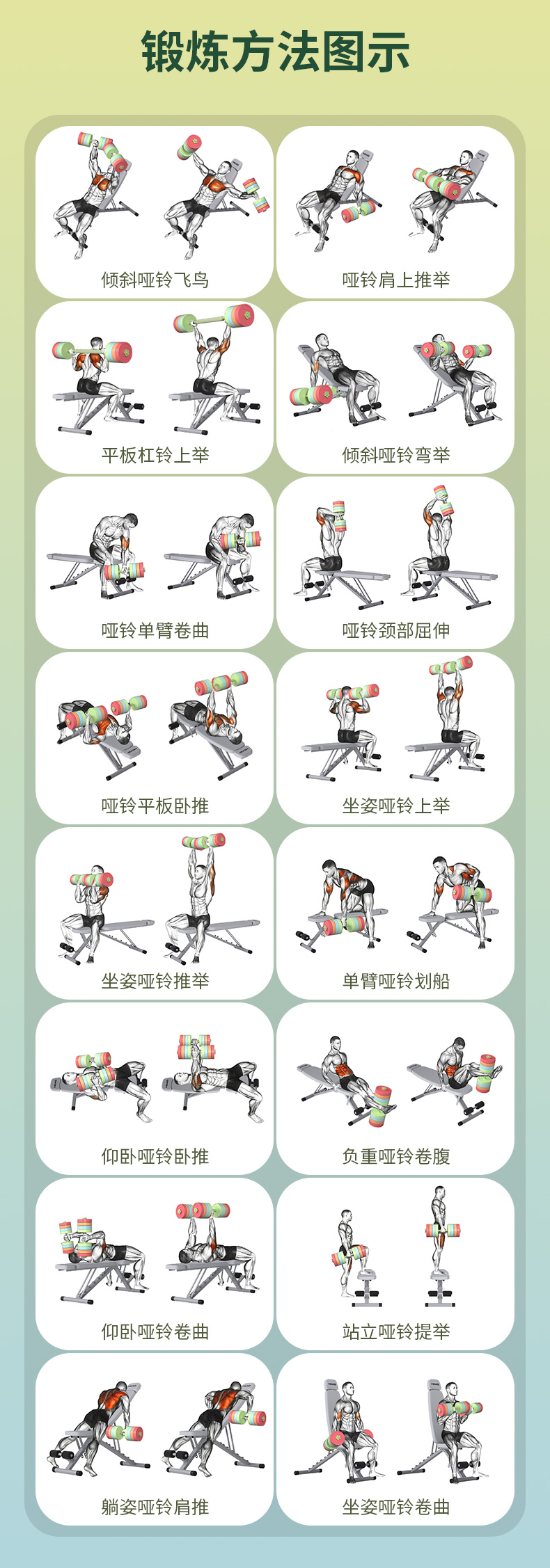 锻炼方法图示

倾斜哑铃飞鸟

哑铃肩上推举

平板杠铃上举

倾斜哑铃弯举

哑铃单臂卷曲

哑铃颈部屈伸

哑铃平板卧推

坐姿哑铃上举

坐姿哑铃推举

单臂哑铃划船

仰卧哑铃卧推

负重哑铃卷腹

仰卧哑铃卷曲

站立哑铃提举

躺姿哑铃肩推

坐姿哑铃卷曲