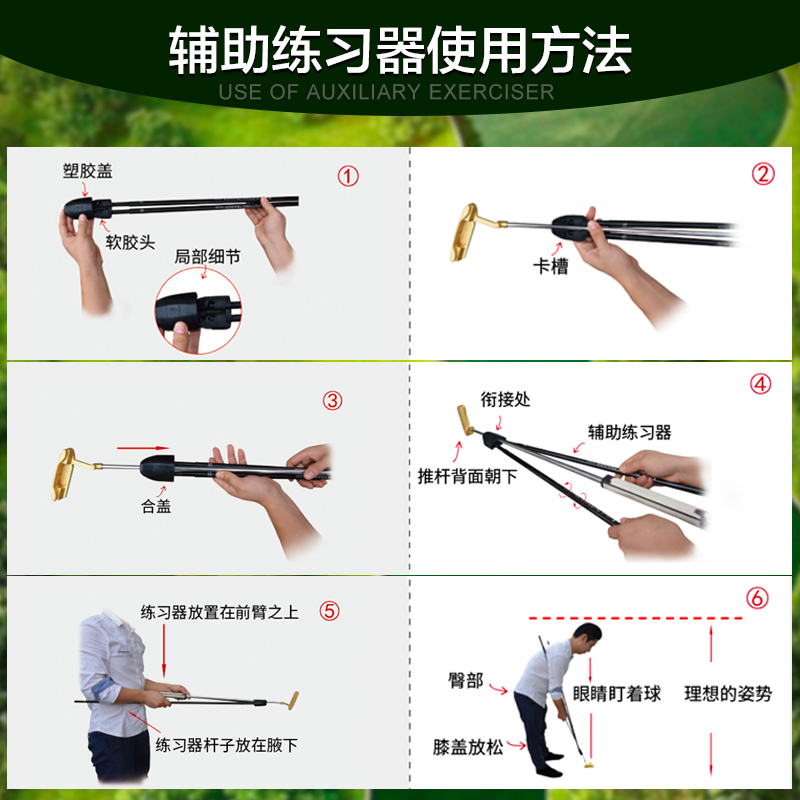 辅助练习器使用方法
USE OF AUXILIARY EXERCISER

①
塑胶盖
软胶头
局部细节

②
卡槽

③
合盖

④
衔接处
辅助练习器
推杆背面朝下

⑤
练习器放置在前臂之上
练习器杆子放在腋下

⑥
臀部
眼睛盯着球
理想的姿势
膝盖放松