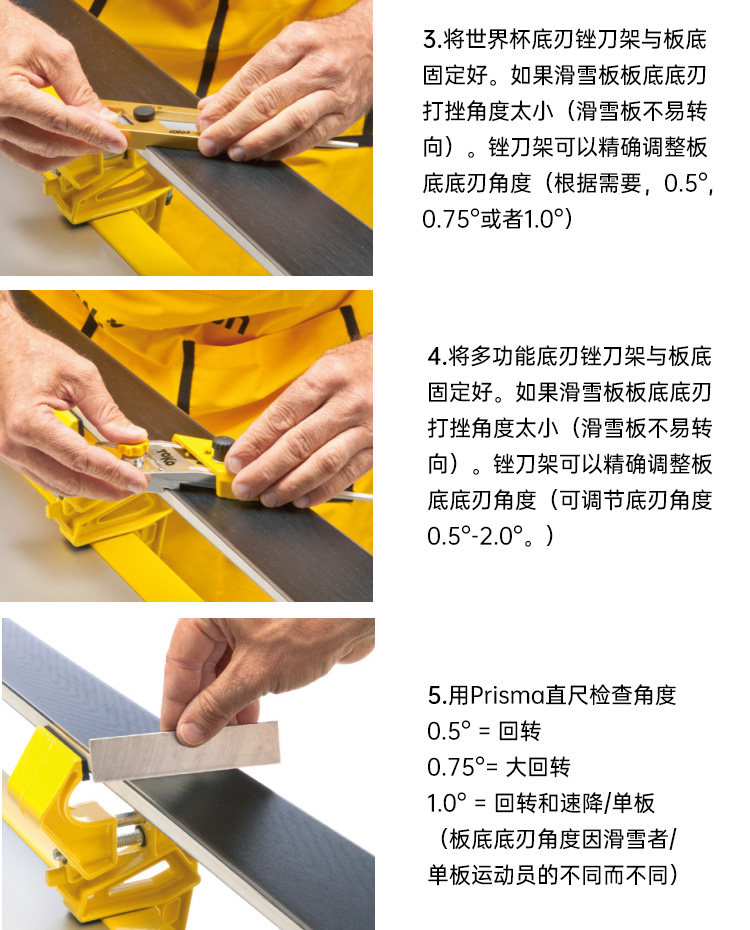 3.将世界杯底刃锉刀架与板底固定好。如果滑雪板板底底刃打挫角度太小（滑雪板不易转向）。锉刀架可以精确调整板底底刃角度（根据需要，0.5°, 0.75°或者1.0°）

4.将多功能底刃锉刀架与板底固定好。如果滑雪板板底底刃打挫角度太小（滑雪板不易转向）。锉刀架可以精确调整板底底刃角度（可调节底刃角度0.5°-2.0°。）

5.用Prisma直尺检查角度
0.5° = 回转
0.75°= 大回转
1.0° = 回转和速降/单板
（板底底刃角度因滑雪者/单板运动员的不同而不同）