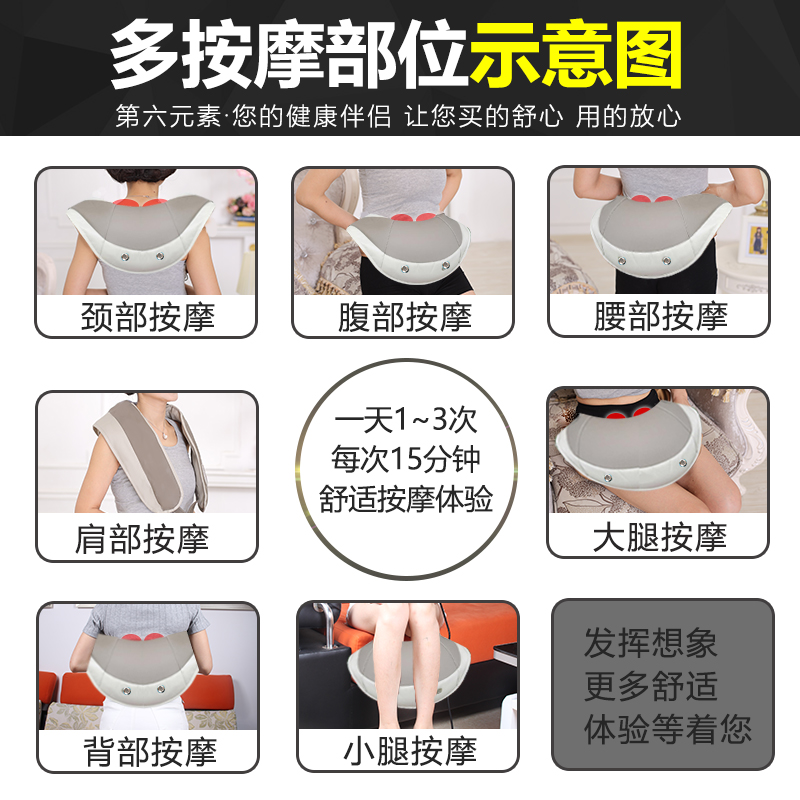 多按摩部位示意图
第六元素·您的健康伴侣 让您买的舒心 用的放心

颈部按摩

腹部按摩

腰部按摩

肩部按摩

一天1~3次
每次15分钟
舒适按摩体验

大腿按摩

背部按摩

小腿按摩

发挥想象
更多舒适
体验等着您