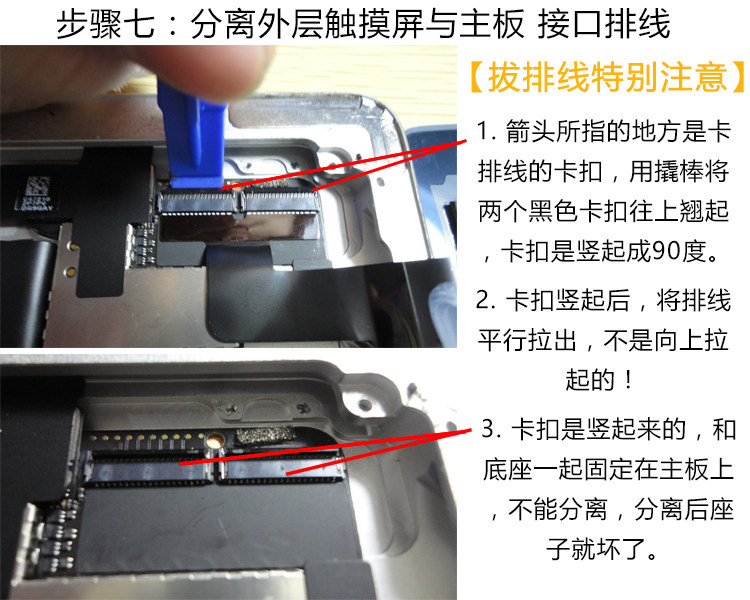 步骤七：分离外层触摸屏与主板 接口排线

【拔排线特别注意】

1. 箭头所指的地方是卡排线的卡扣，用撬棒将两个黑色卡扣往上翘起，卡扣是竖起成90度。

2. 卡扣竖起后，将排线平行拉出，不是向上拉起的！

3. 卡扣是竖起来的，和底座一起固定在主板上，不能分离，分离后座子就坏了。