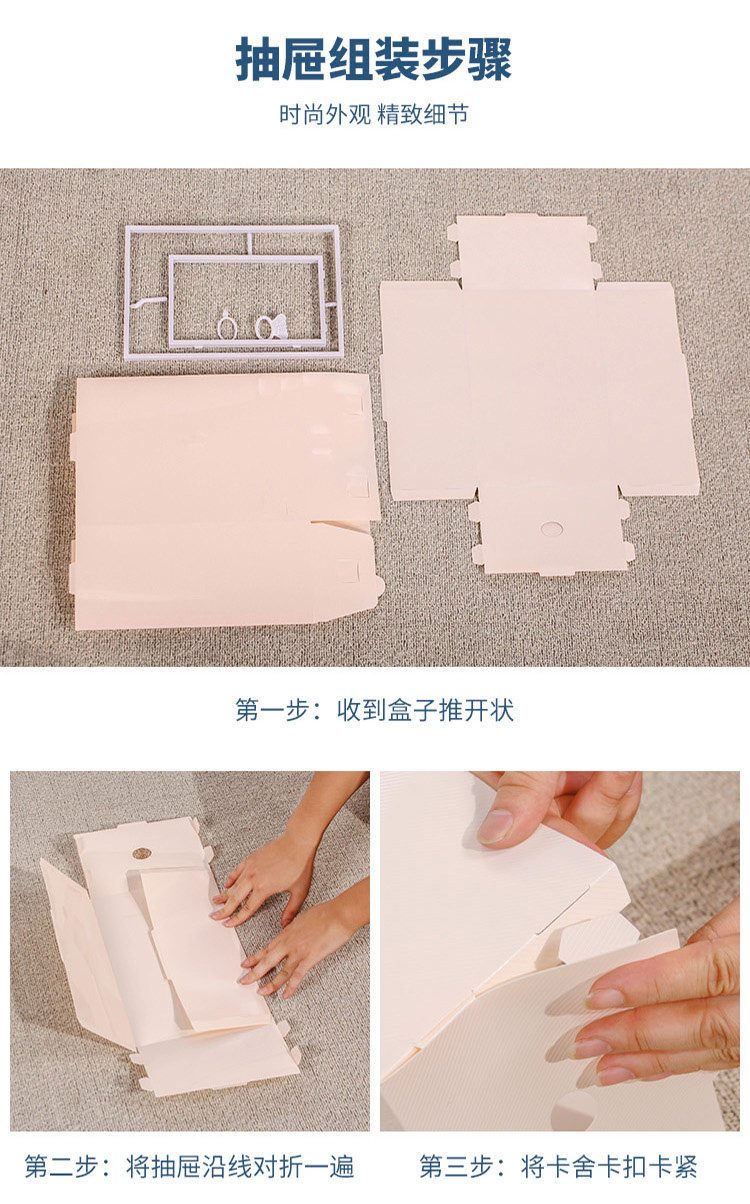 抽屉组装步骤

时尚外观 精致细节

第一步：收到盒子推开状

第二步：将抽屉沿线对折一遍

第三步：将卡舍卡扣卡紧