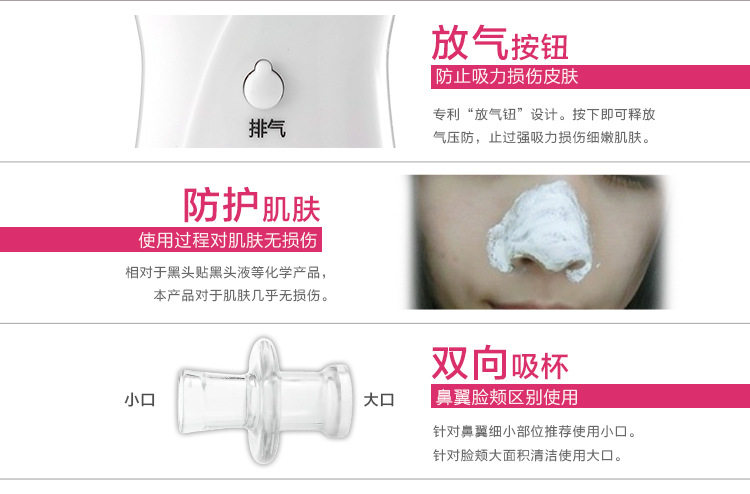 排气

放气按钮

防止吸力损伤皮肤

专利“放气钮”设计。按下即可释放气压防，止过强吸力损伤细嫩肌肤。

防护肌肤

使用过程对肌肤无损伤

相对于黑头贴黑头液等化学产品，本产品对于肌肤几乎无损伤。

小口

大口

双向吸杯

鼻翼脸颊区别使用

针对鼻翼细小部位推荐使用小口。

针对脸颊大面积清洁使用大口。