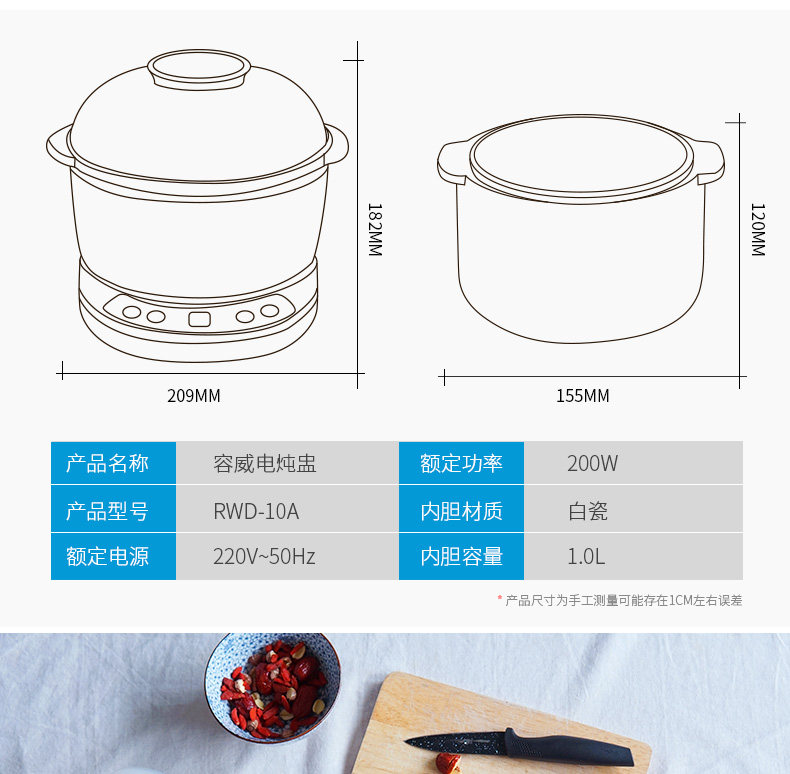 182MM

209MM

120MM

155MM

| 产品名称 | 容威电炖盅 | 额定功率 | 200W |
|---|---|---|---|
| 产品型号 | RWD-10A | 内胆材质 | 白瓷 |
| 额定电源 | 220V~50Hz | 内胆容量 | 1.0L |

* 产品尺寸为手工测量可能存在1CM左右误差