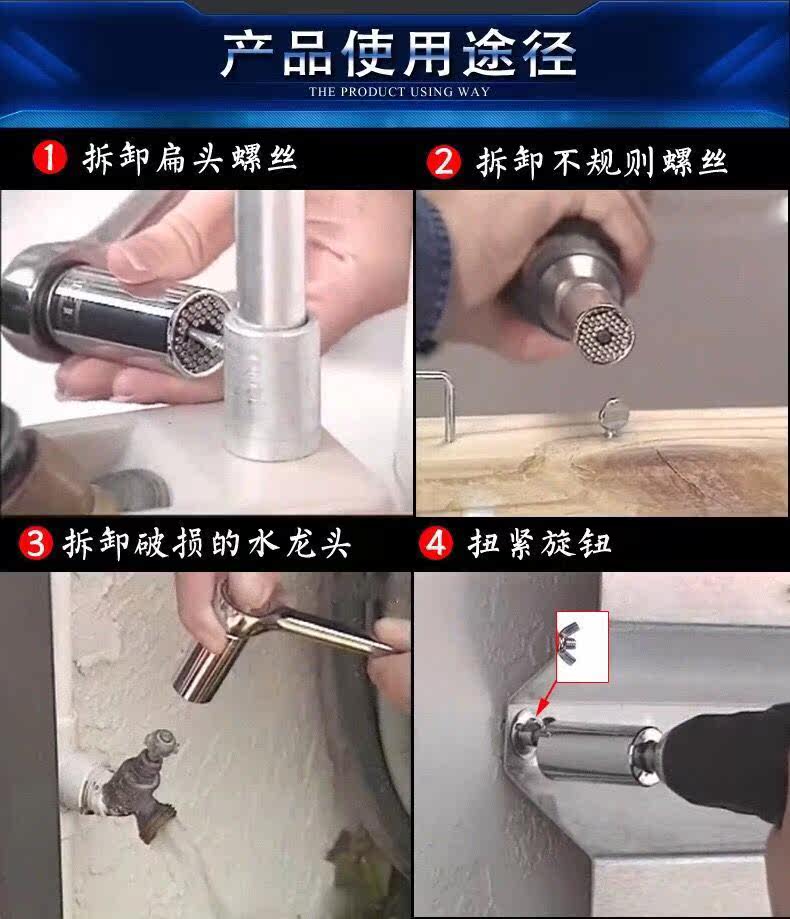 产品使用途径
THE PRODUCT USING WAY

1 拆卸扁头螺丝

2 拆卸不规则螺丝

3 拆卸破损的水龙头

4 扭紧旋钮