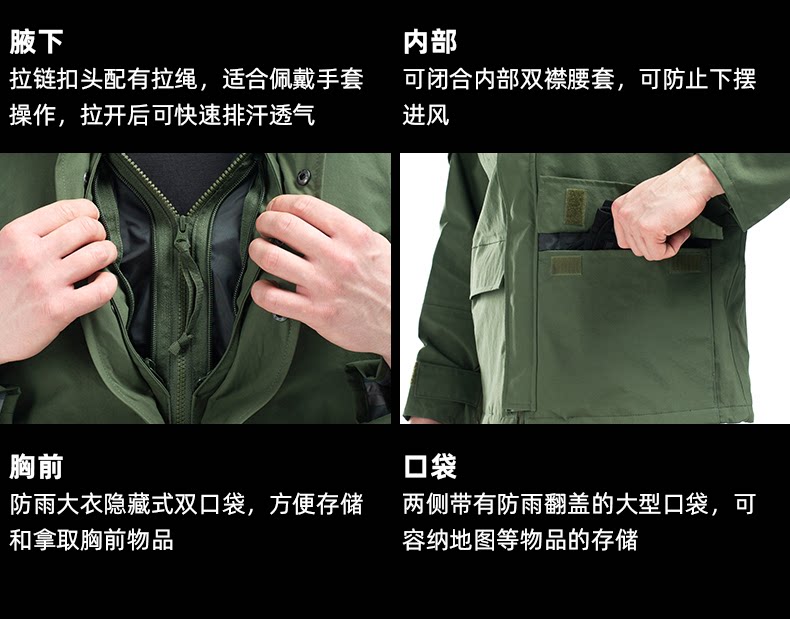 腋下
拉链扣头配有拉绳，适合佩戴手套操作，拉开后可快速排汗透气

内部
可闭合内部双襟腰套，可防止下摆进风

胸前
防雨大衣隐藏式双口袋，方便存储和拿取胸前物品

口袋
两侧带有防雨翻盖的大型口袋，可容纳地图等物品的存储