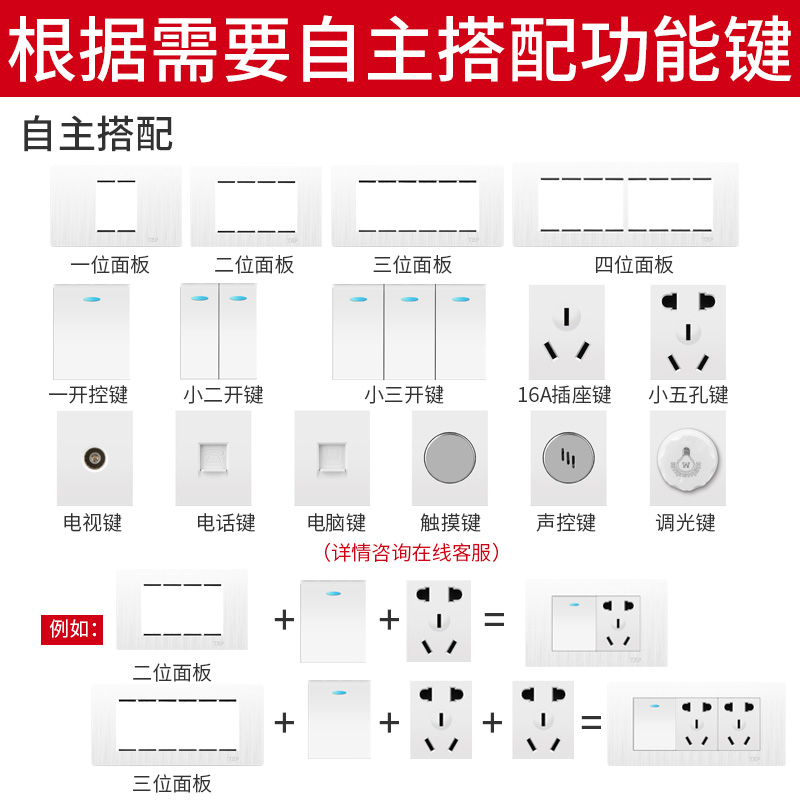 根据需要自主搭配功能键

自主搭配

一位面板
二位面板
三位面板
四位面板

一开控键
小二开键
小三开键
16A插座键
小五孔键

电视键
电话键
电脑键
触摸键
声控键
调光键

（详情咨询在线客服）

例如：
二位面板
+ + =

三位面板
+ + + =