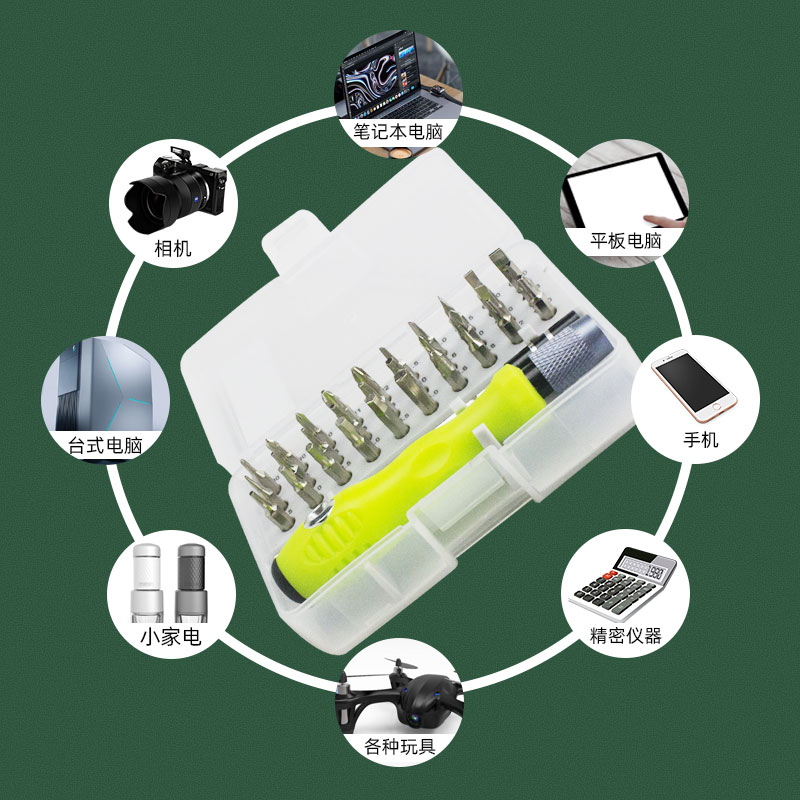 笔记本电脑

相机

平板电脑

台式电脑

手机

小家电

精密仪器

各种玩具