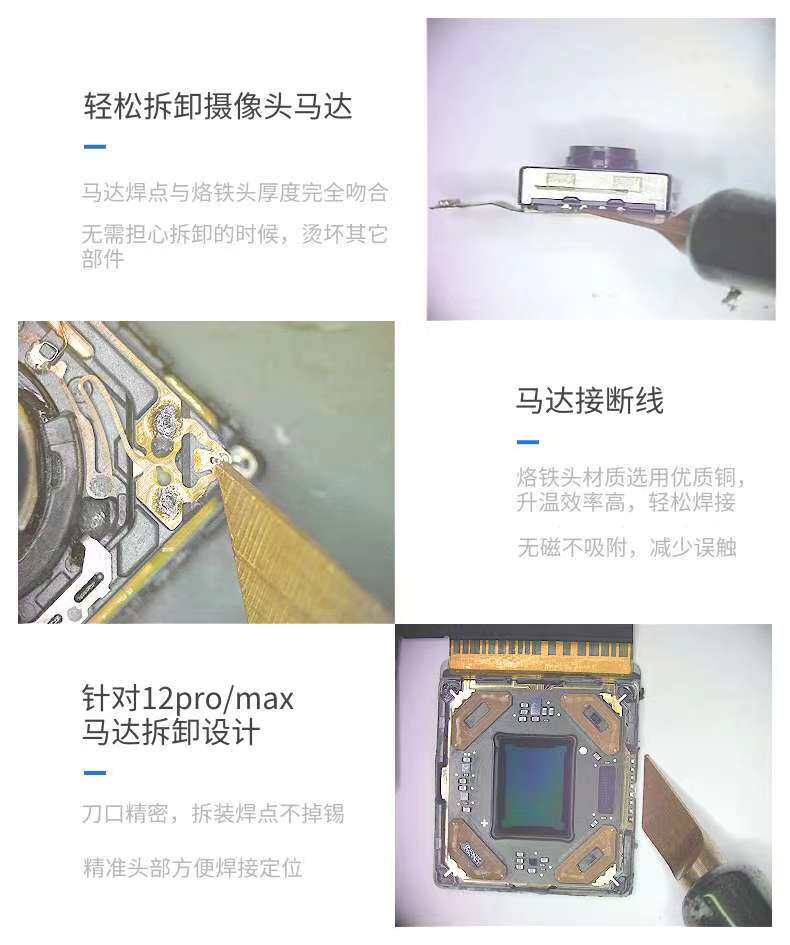 轻松拆卸摄像头马达

马达焊点与烙铁头厚度完全吻合

无需担心拆卸的时候，烫坏其它部件

马达接断线

烙铁头材质选用优质铜，升温效率高，轻松焊接

无磁不吸附，减少误触

针对12pro/max
马达拆卸设计

刀口精密，拆装焊点不掉锡

精准头部方便焊接定位