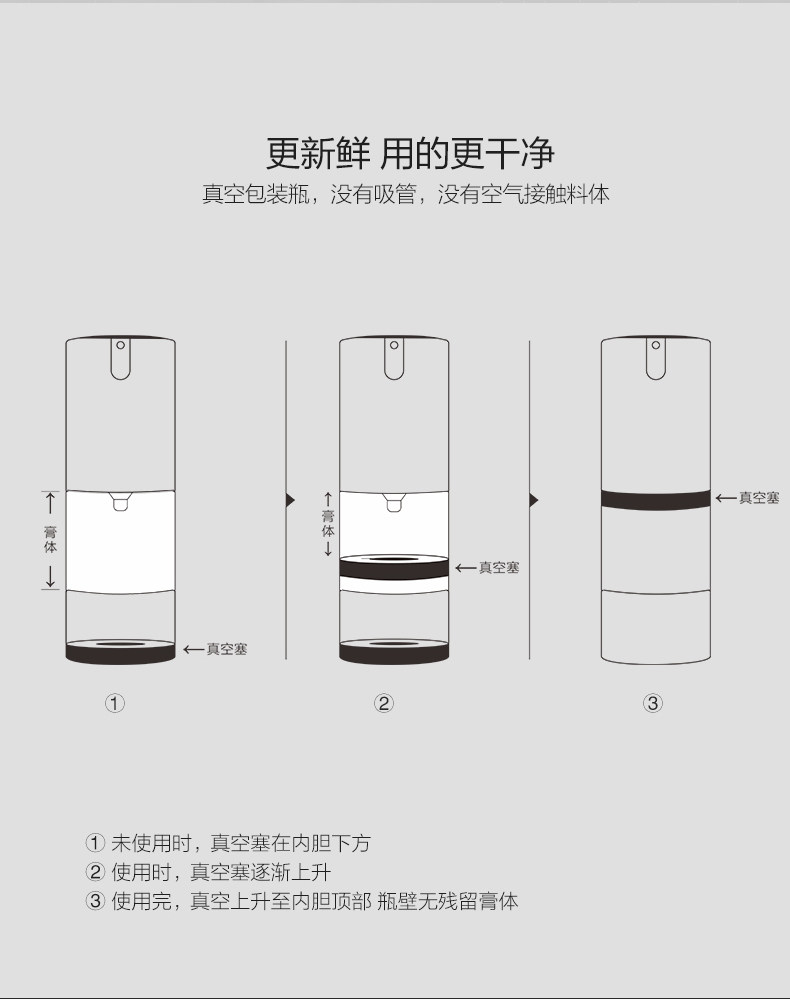 更新鲜 用的更干净
真空包装瓶，没有吸管，没有空气接触料体

膏体

真空塞

①

膏体

真空塞

②

真空塞

③

① 未使用时，真空塞在内胆下方
② 使用时，真空塞逐渐上升
③ 使用完，真空上升至内胆顶部 瓶壁无残留膏体