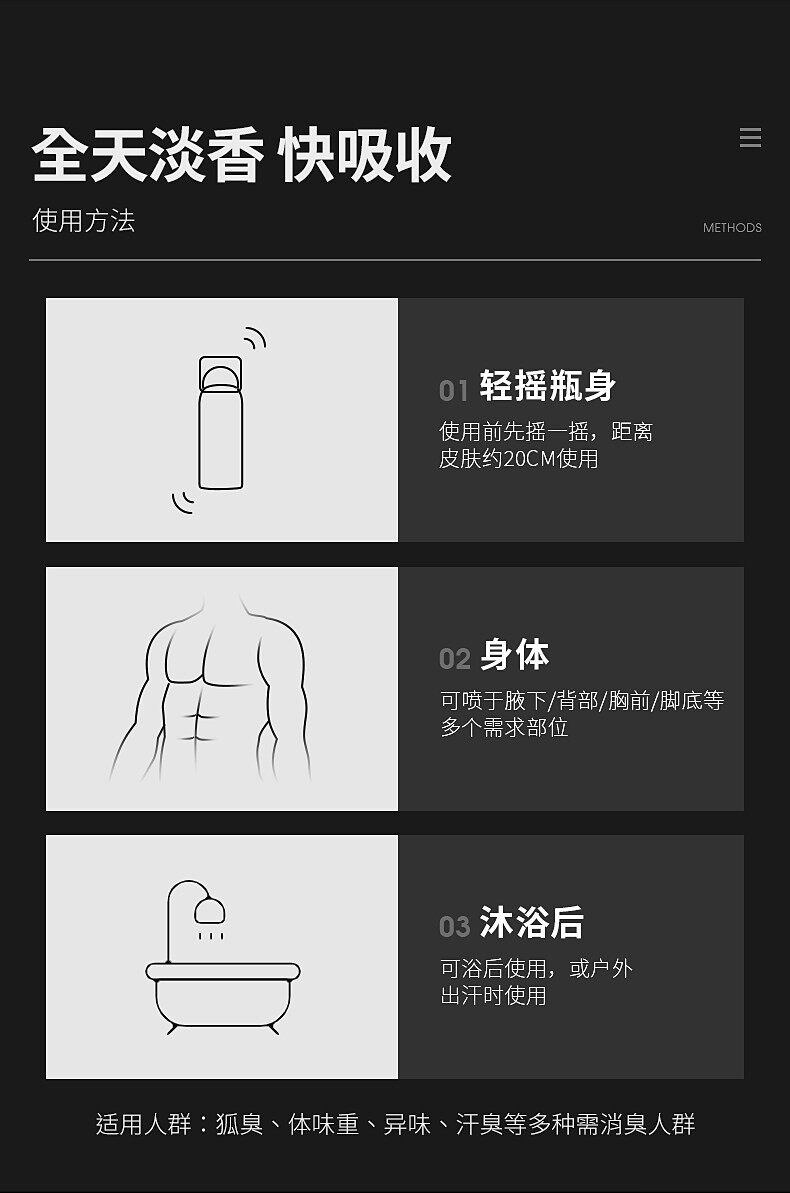 全天淡香 快吸收

使用方法

METHODS

01 轻摇瓶身

使用前先摇一摇，距离皮肤约20CM使用

02 身体

可喷于腋下/背部/胸前/脚底等多个需求部位

03 沐浴后

可浴后使用，或户外出汗时使用

适用人群：狐臭、体味重、异味、汗臭等多种需消臭人群