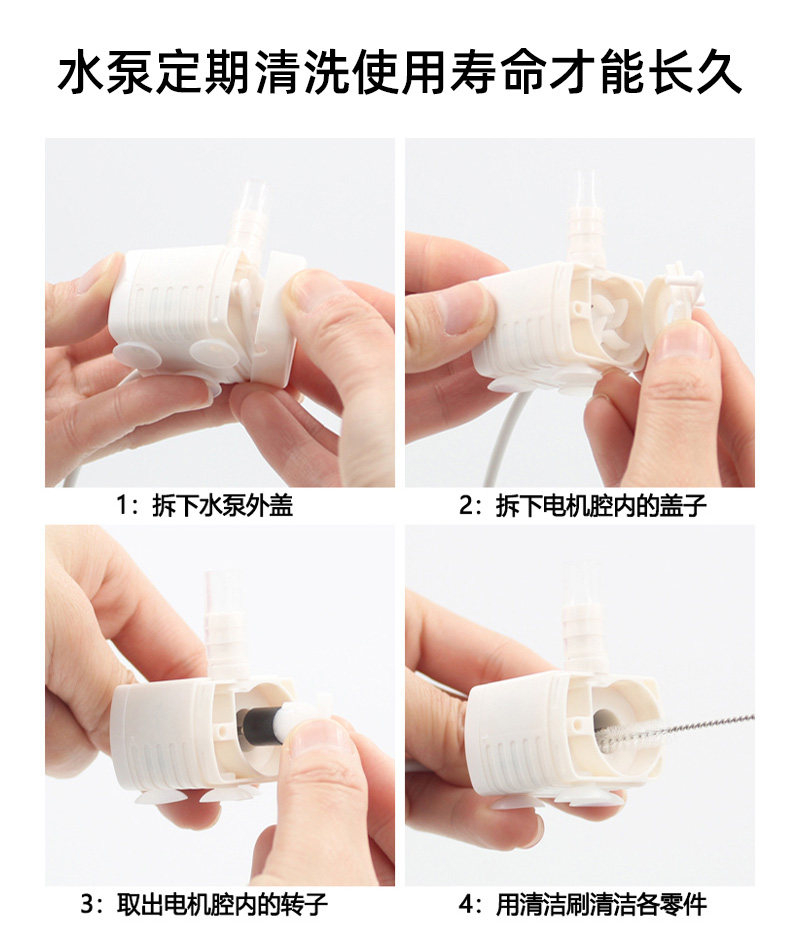 水泵定期清洗使用寿命才能长久

1：拆下水泵外盖

2：拆下电机腔内的盖子

3：取出电机腔内的转子

4：用清洁刷清洁各零件